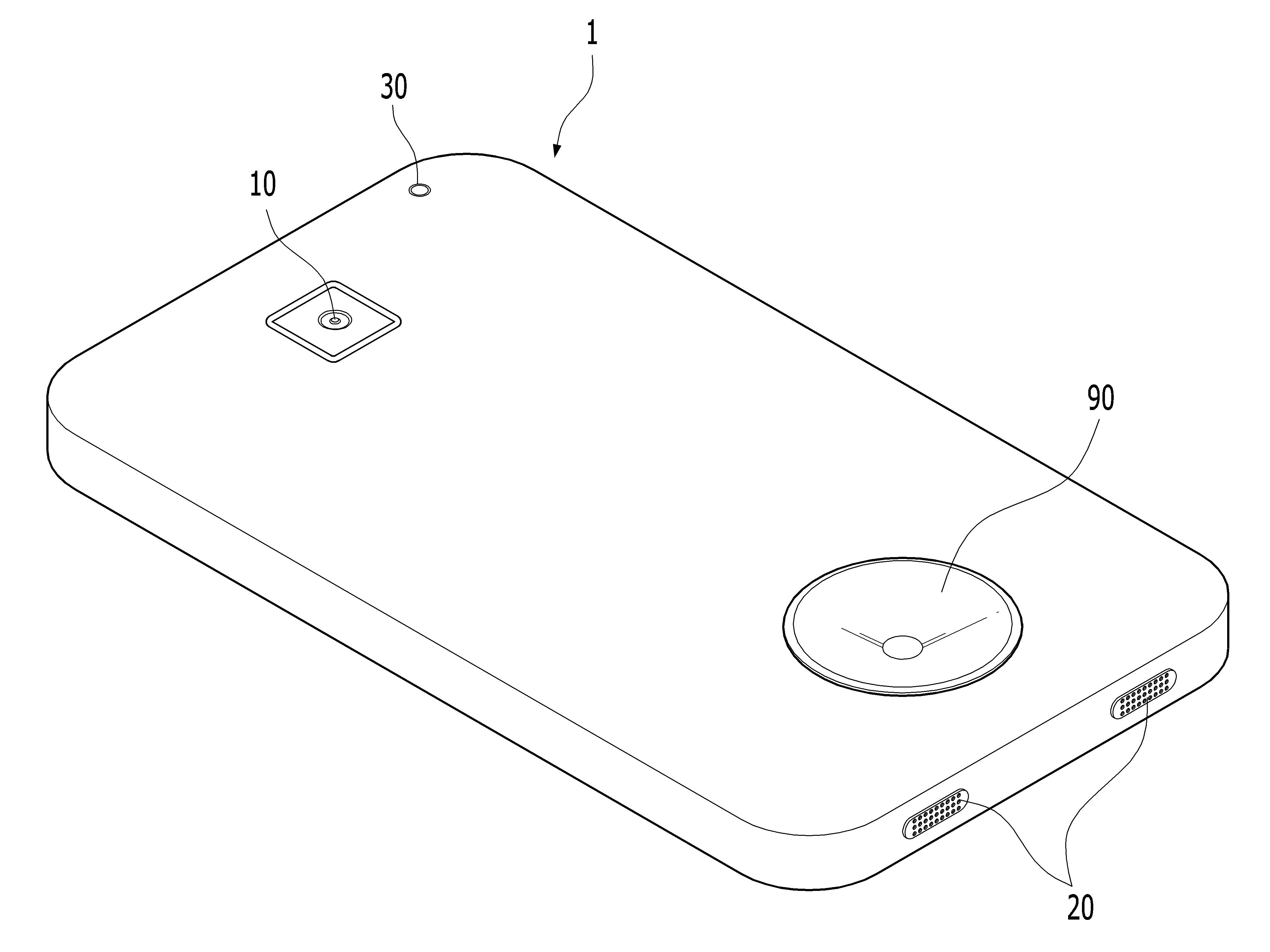 1
30
10
90
20