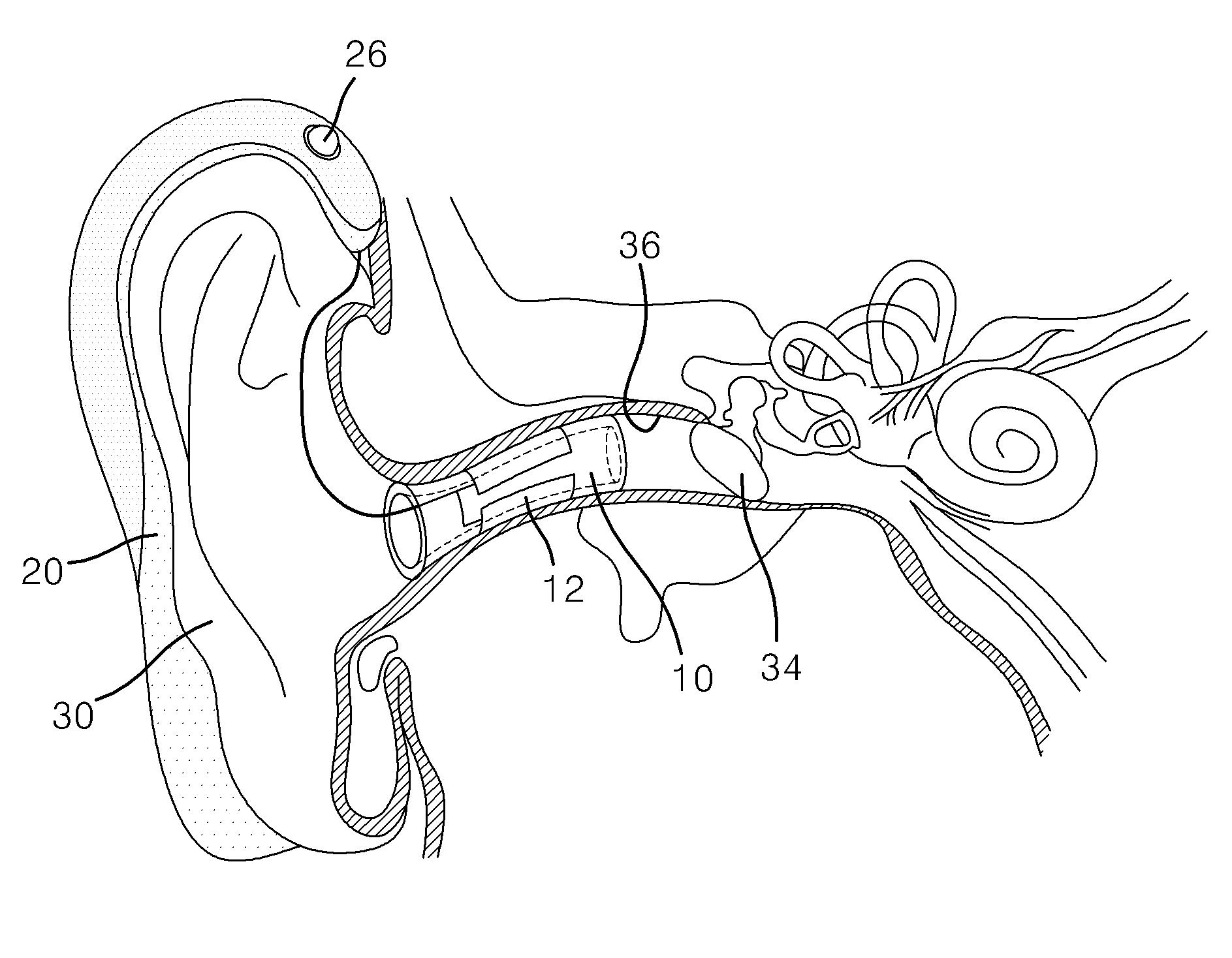 26

36

20

12

30

10

34