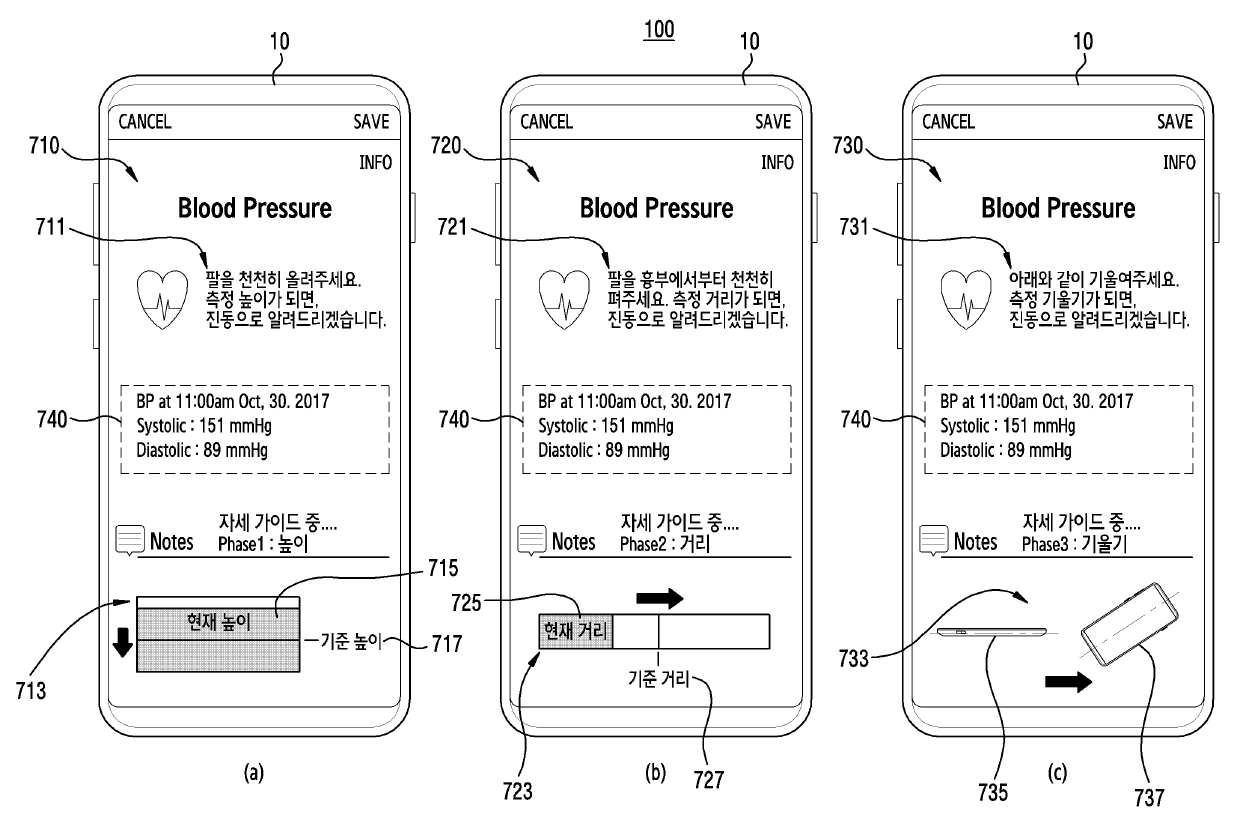 100

10

CANCEL SAVE

INFO

710

Blood Pressure

711

팔을 천천히 올려주세요. 측정 높이가 되면, 진동으로 알려드리겠습니다.

740

BP at 11:00am Oct, 30. 2017
Systolic : 151 mmHg
Diastolic : 89 mmHg

Notes 자세 가이드 중.... Phase1 : 높이

715

현재 높이

기준 높이

717

713

(a)

10

CANCEL SAVE

INFO

720

Blood Pressure

721

팔을 흉부에서부터 천천히 펴주세요. 측정 거리가 되면, 진동으로 알려드리겠습니다.

740

BP at 11:00am Oct, 30. 2017
Systolic : 151 mmHg
Diastolic : 89 mmHg

Notes 자세 가이드 중.... Phase2 : 거리

725

현재 거리

기준 거리

723

(b)

727

10

CANCEL SAVE

INFO

730

Blood Pressure

731

아래와 같이 기울여주세요. 측정 기울기가 되면, 진동으로 알려드리겠습니다.

740

BP at 11:00am Oct, 30. 2017
Systolic : 151 mmHg
Diastolic : 89 mmHg

Notes 자세 가이드 중.... Phase3 : 기울기

733

735

(c)

737