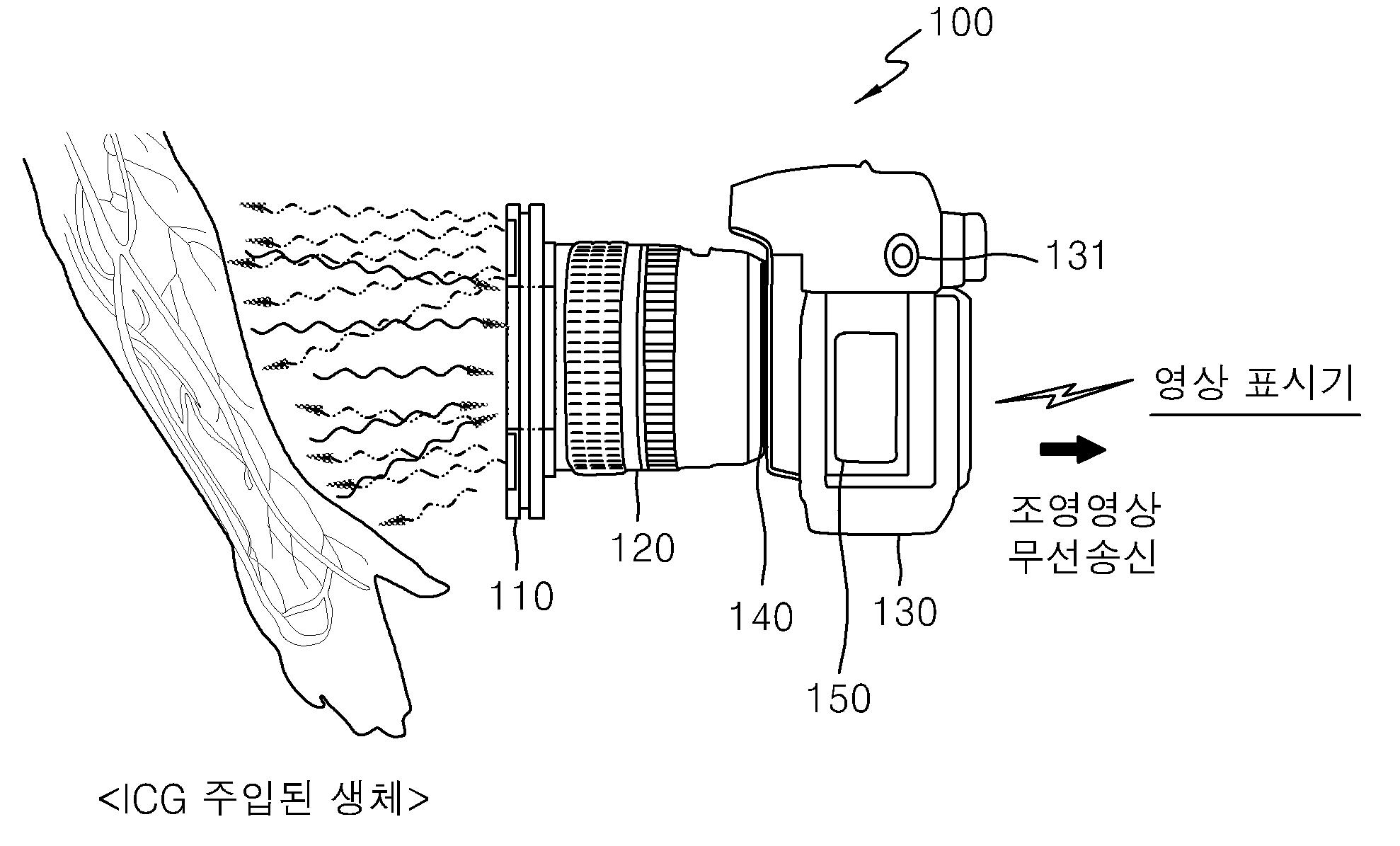 100

131

영상 표시기

조영영상
무선송신

120

110

140

130

150

<ICG 주입된 생체>