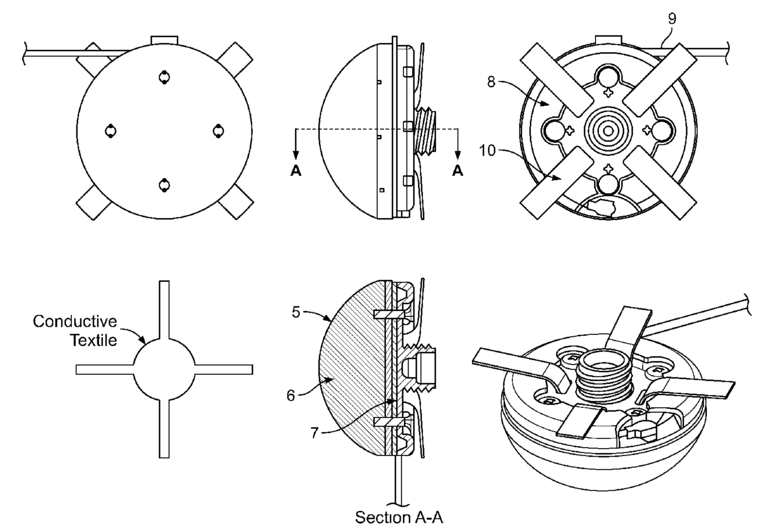 A A

9

8

10

Conductive Textile

5

6

7

Section A-A