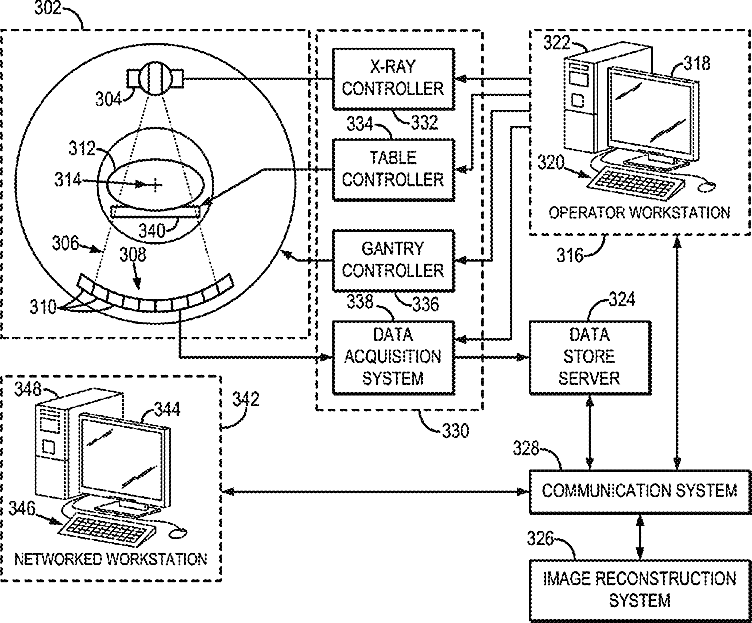 302

304

312

314

340

306

308

310

X-RAY CONTROLLER

334

332

TABLE CONTROLLER

GANTRY CONTROLLER

338

336

DATA ACQUISITION SYSTEM

330

322

318

320

OPERATOR WORKSTATION

316

324

DATA STORE SERVER

348

344

342

346

NETWORKED WORKSTATION

328

COMMUNICATION SYSTEM

326

IMAGE RECONSTRUCTION SYSTEM