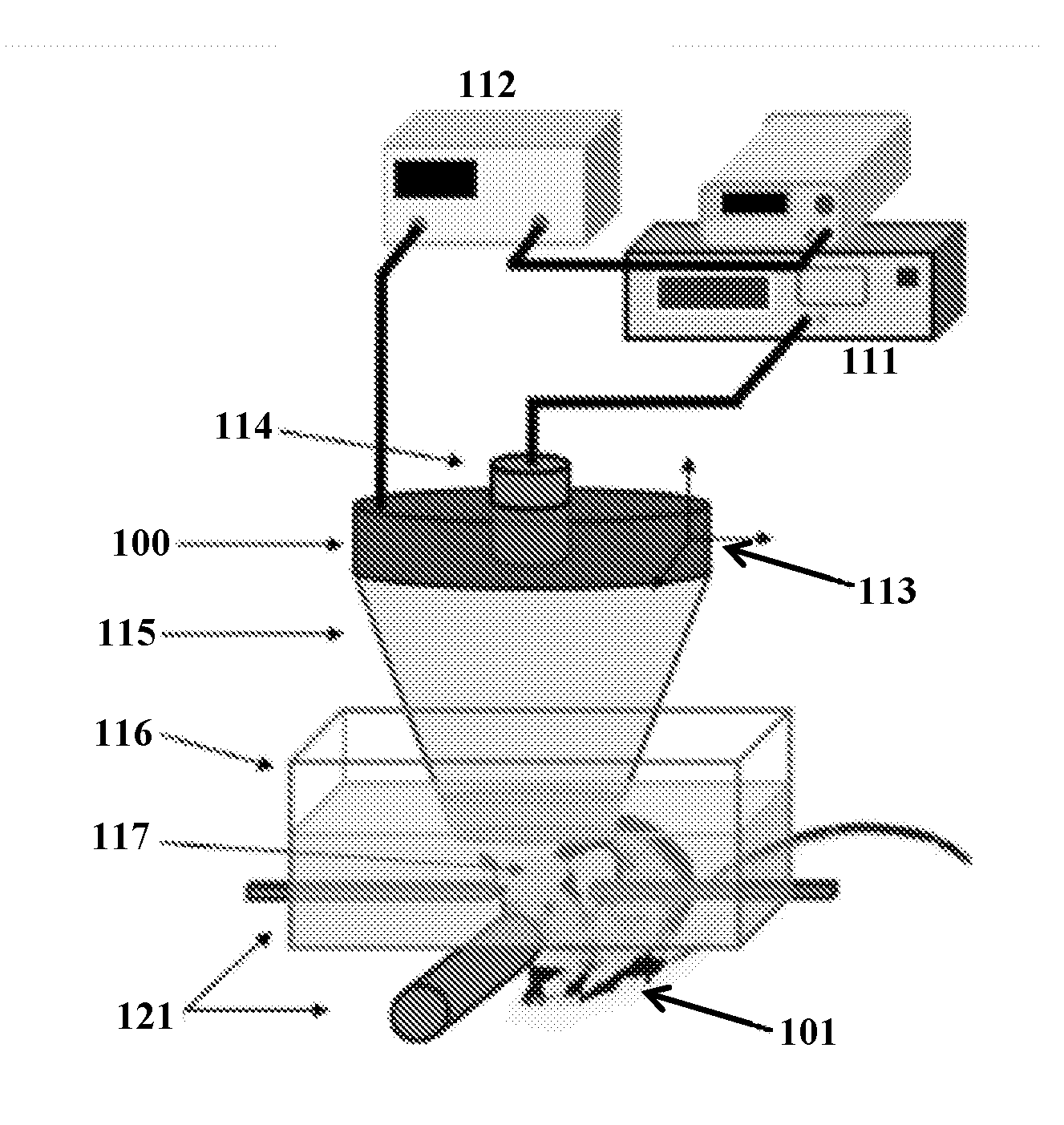 112
111
114
100
113
115
116
117
121
101