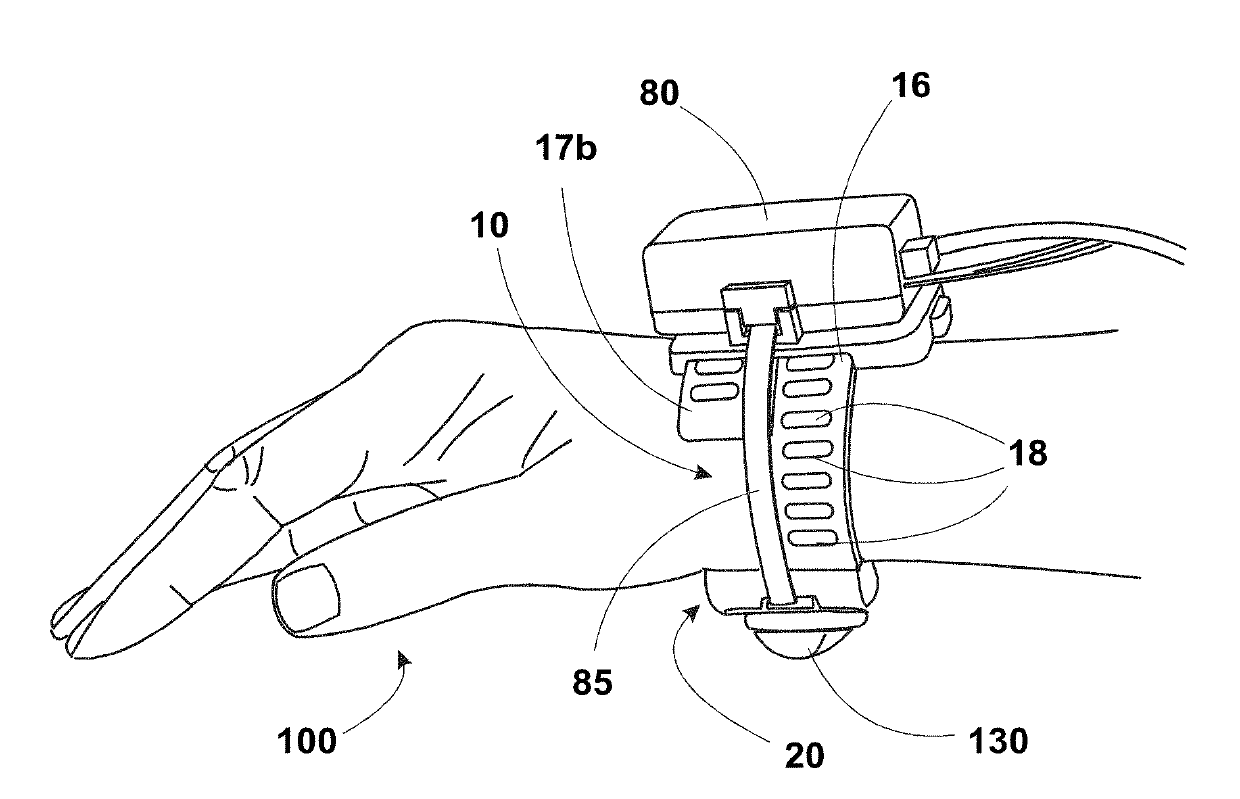 80
16
17b
10
18
85
100
20
130