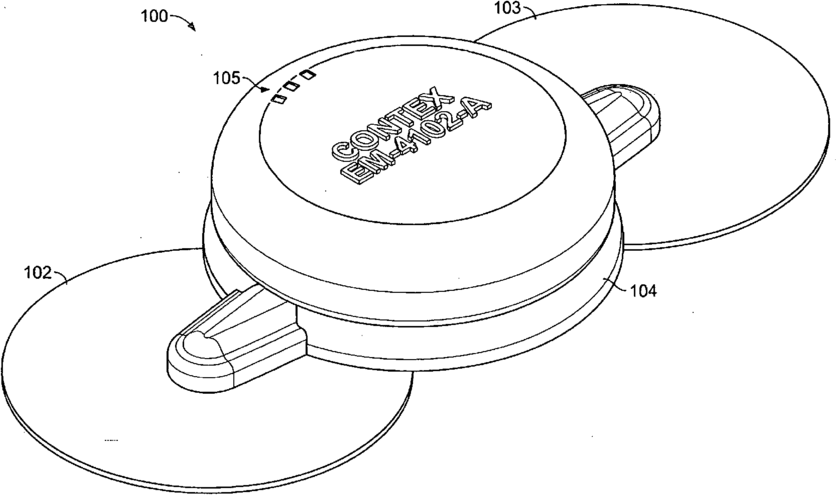 100
103
105
CONTEX
EM-4102-A
102
104