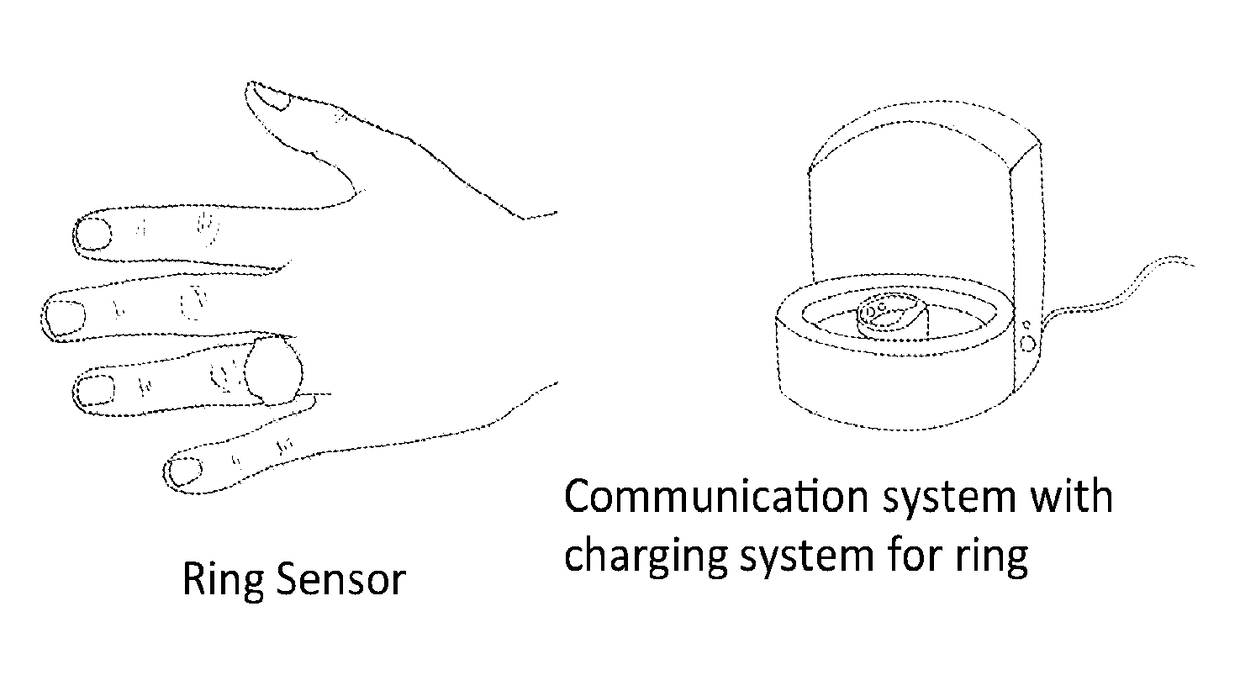 Ring Sensor

Communication system with charging system for ring