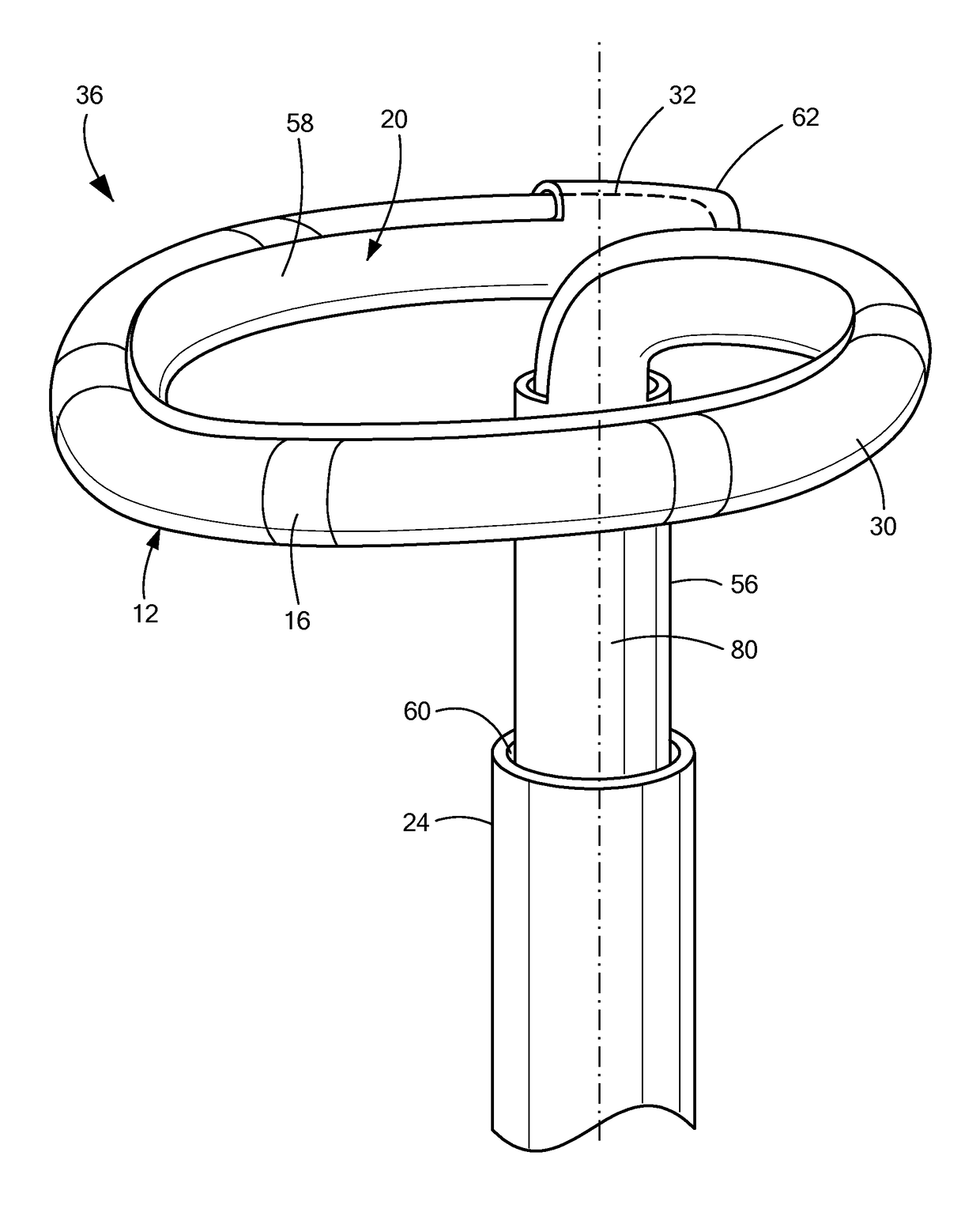 36
58
20
32
62
30
12
16
56
80
60
24