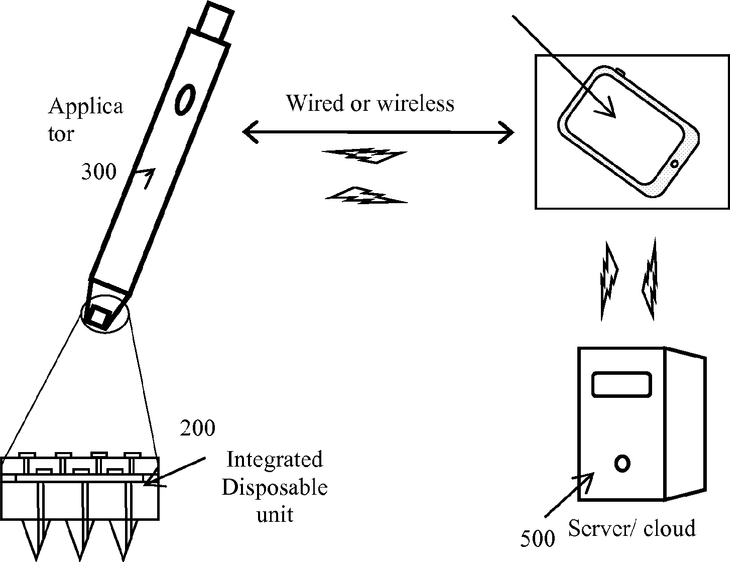 Applica tor

300

Wired or wireless

200

Integrated Disposable unit

500

Server/ cloud