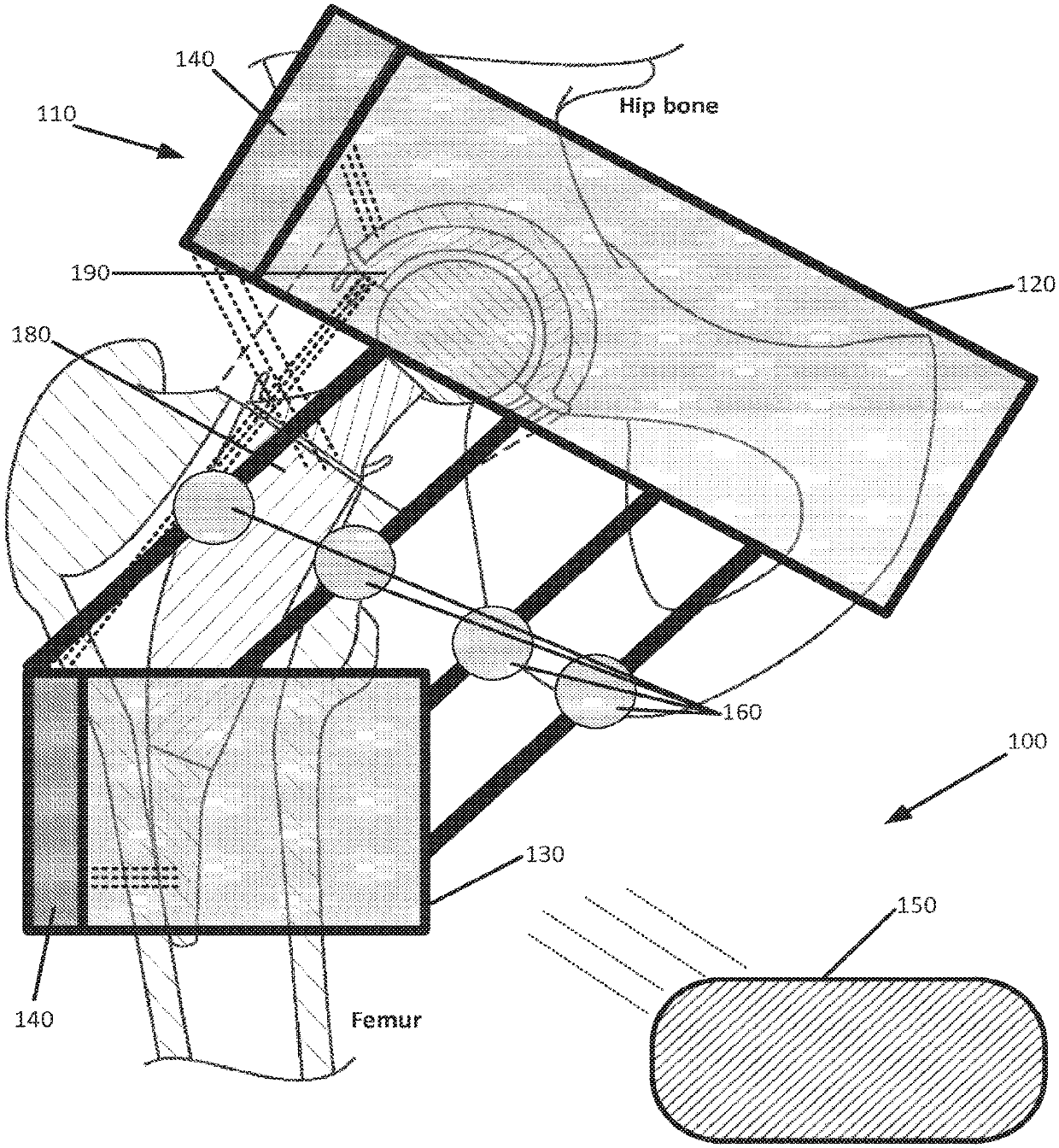 140
110
Hip bone
190
120
180
160
100
130
150
140
Femur