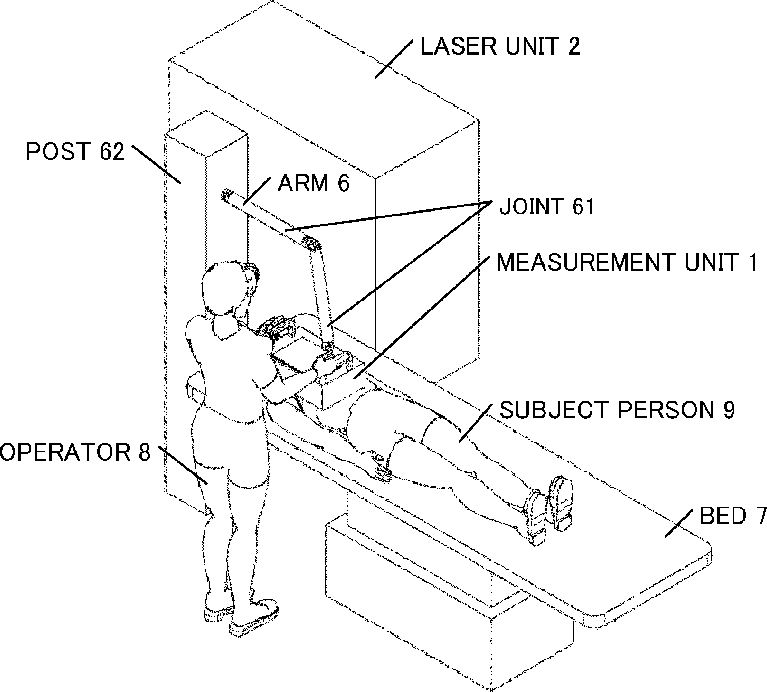 LASER UNIT 2

POST 62

ARM 6

JOINT 61

MEASUREMENT UNIT 1

SUBJECT PERSON 9

OPERATOR 8

BED 7