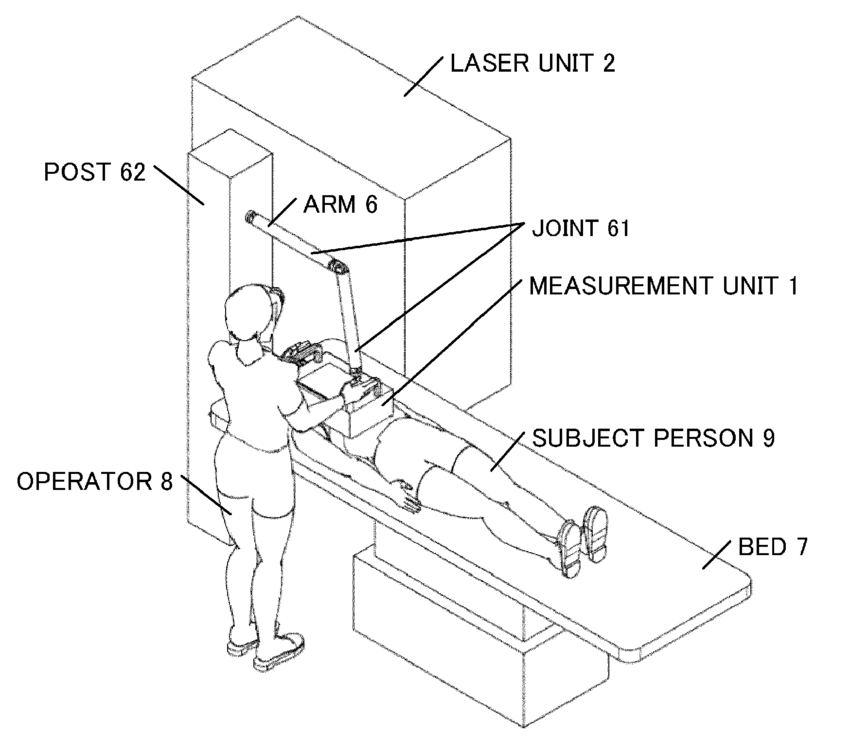 LASER UNIT 2

POST 62

ARM 6

JOINT 61

MEASUREMENT UNIT 1

SUBJECT PERSON 9

OPERATOR 8

BED 7