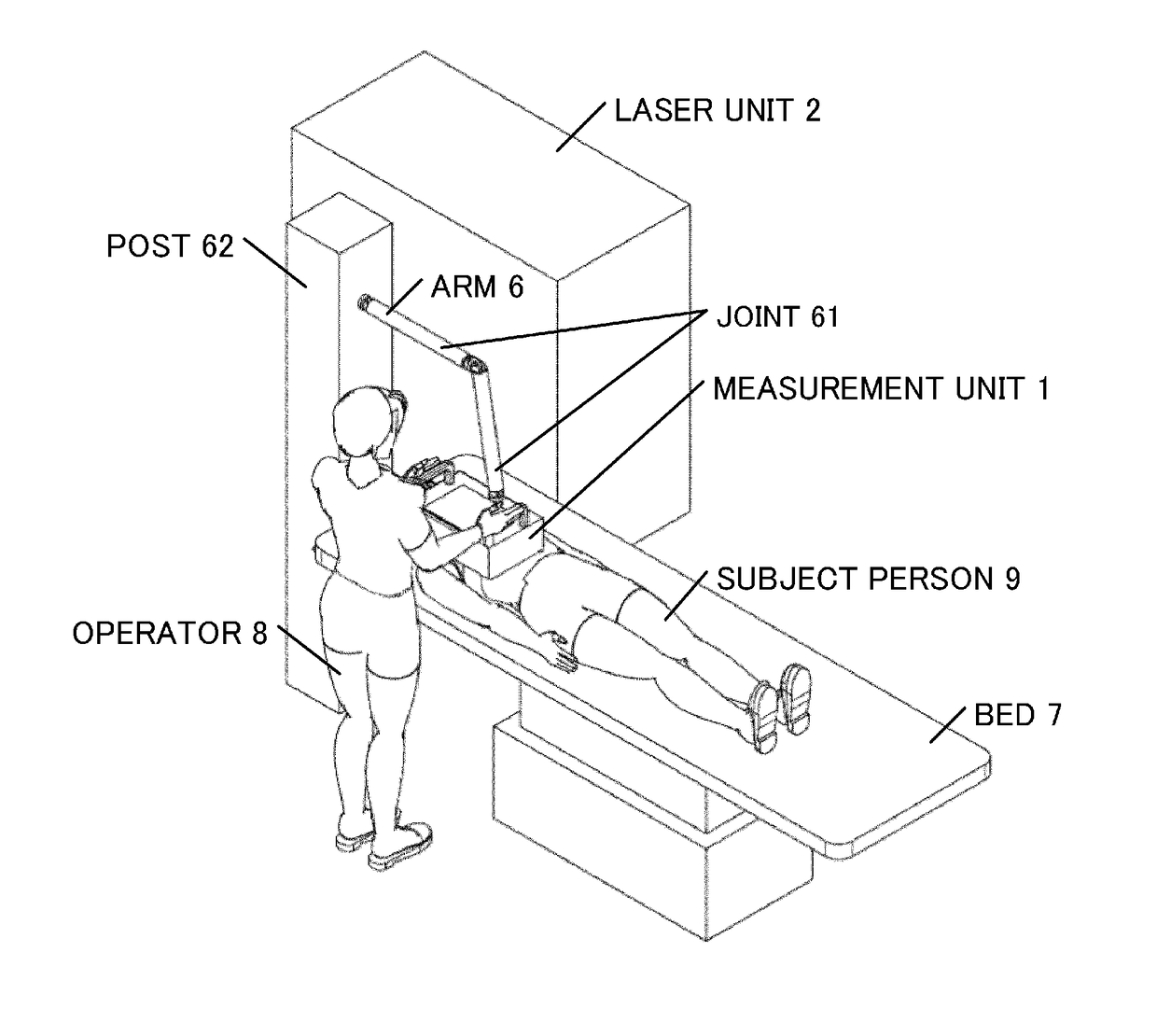 LASER UNIT 2

POST 62

ARM 6

JOINT 61

MEASUREMENT UNIT 1

SUBJECT PERSON 9

OPERATOR 8

BED 7