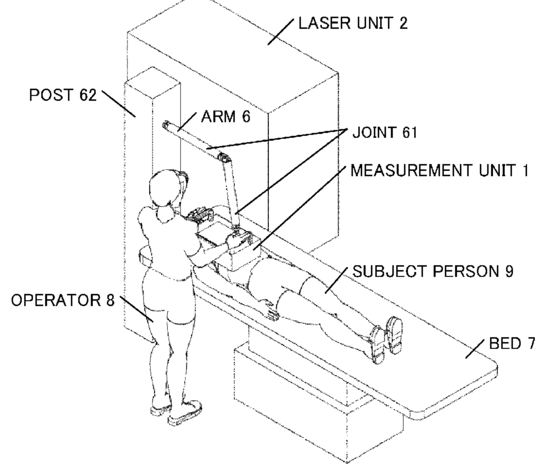 LASER UNIT 2

POST 62

ARM 6

JOINT 61

MEASUREMENT UNIT 1

SUBJECT PERSON 9

OPERATOR 8

BED 7