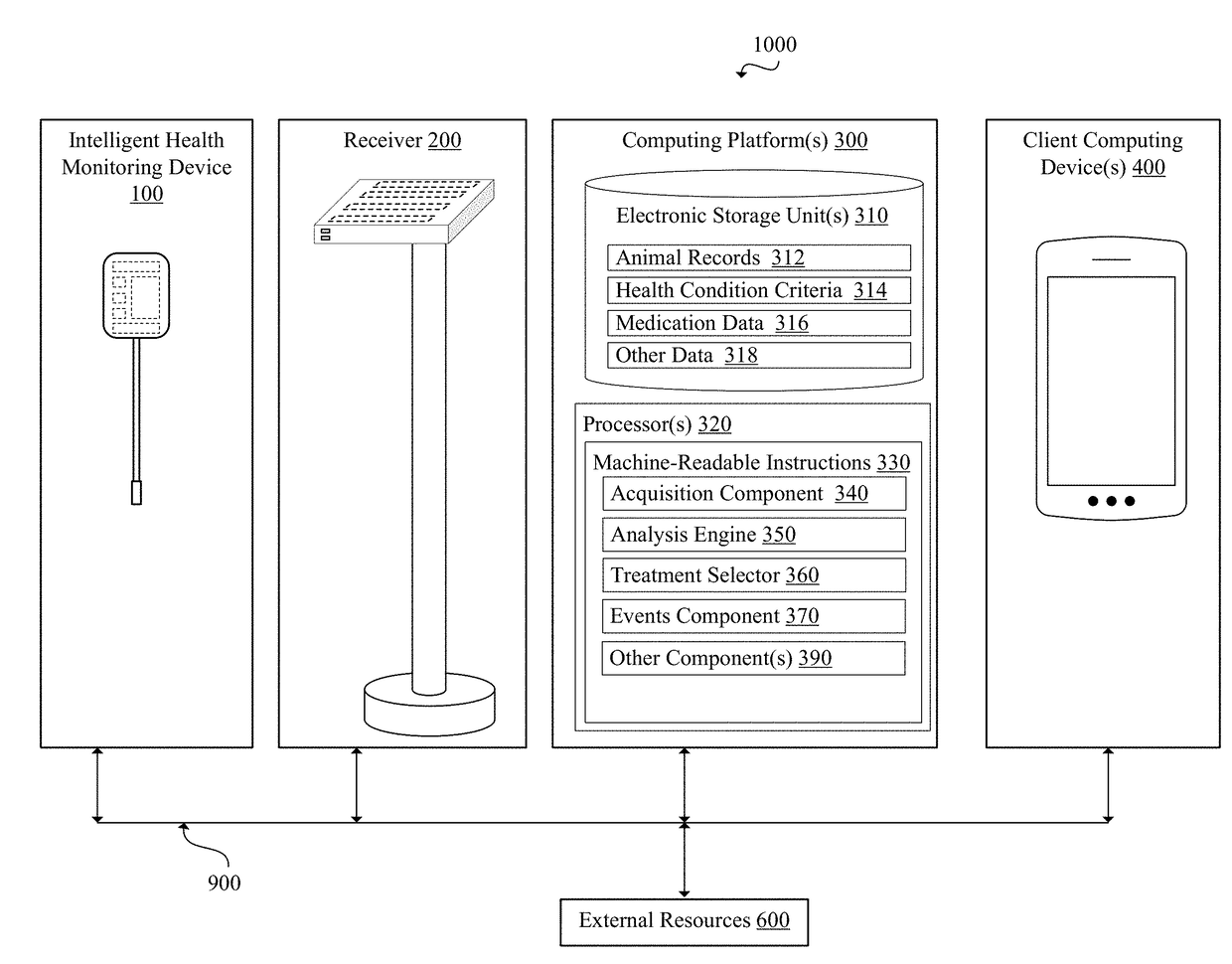 1000

Intelligent Health Monitoring Device 100

Receiver 200

Computing Platform(s) 300

Electronic Storage Unit(s) 310

Animal Records 312

Health Condition Criteria 314

Medication Data 316

Other Data 318

Processor(s) 320

Machine-Readable Instructions 330

Acquisition Component 340

Analysis Engine 350

Treatment Selector 360

Events Component 370

Other Component(s) 390

Client Computing Device(s) 400

900

External Resources 600