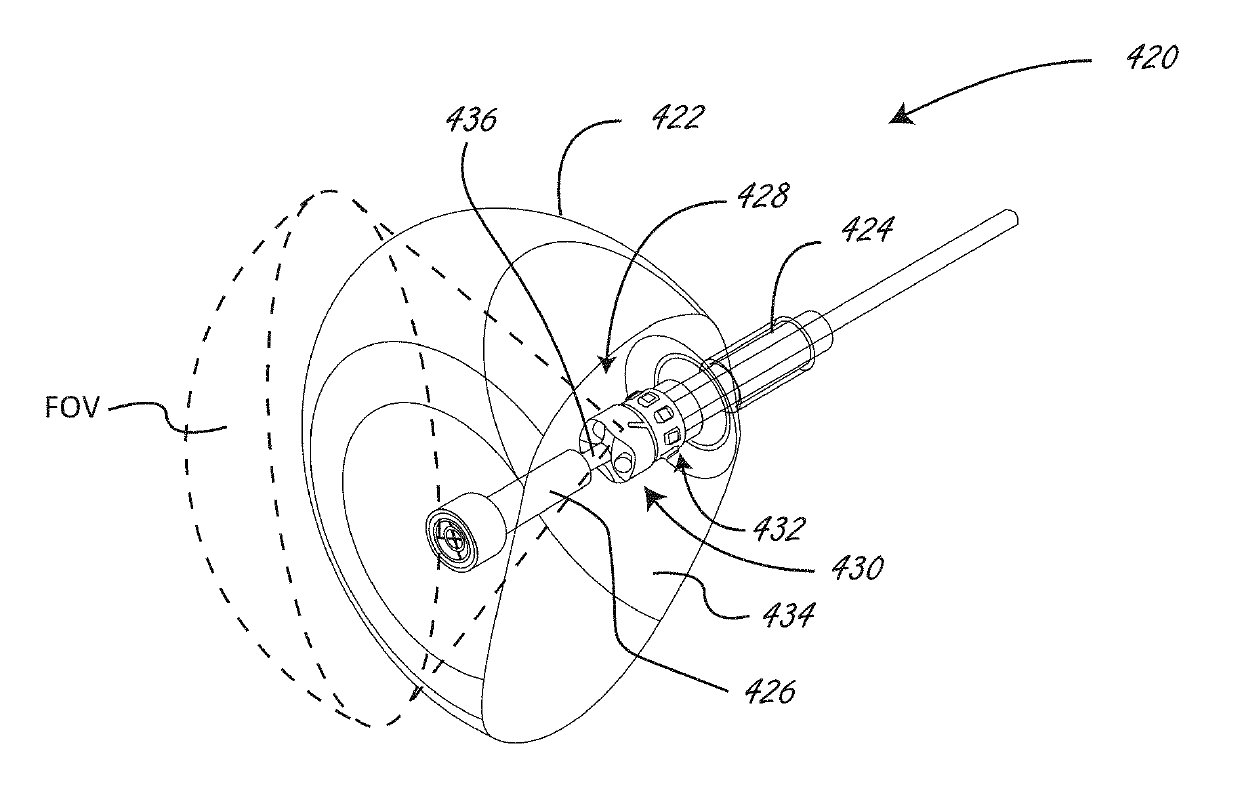 420
436
422
428
424
FOV
432
430
434
426