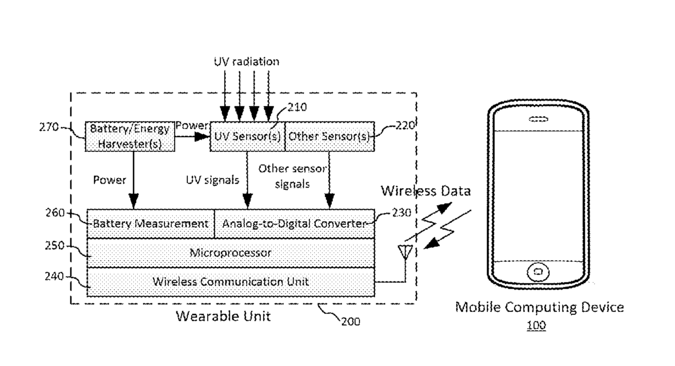 UV radiation

210

270 Battery/Energy Harvester(s)

Power

UV Sensor(s)

Other Sensor(s)

220

Power

UV signals

Other sensor signals

Wireless Data

260 Battery Measurement

Analog-to-Digital Converter

230

250 Microprocessor

240 Wireless Communication Unit

Wearable Unit

200

Mobile Computing Device

100