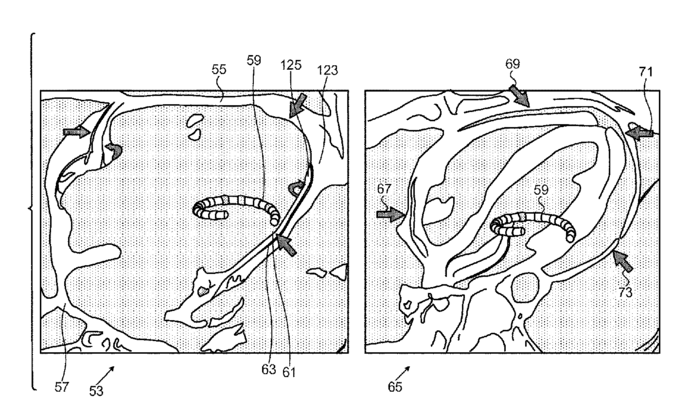 55
59
125
123
57
53
63
61
69
71
67
59
73
65