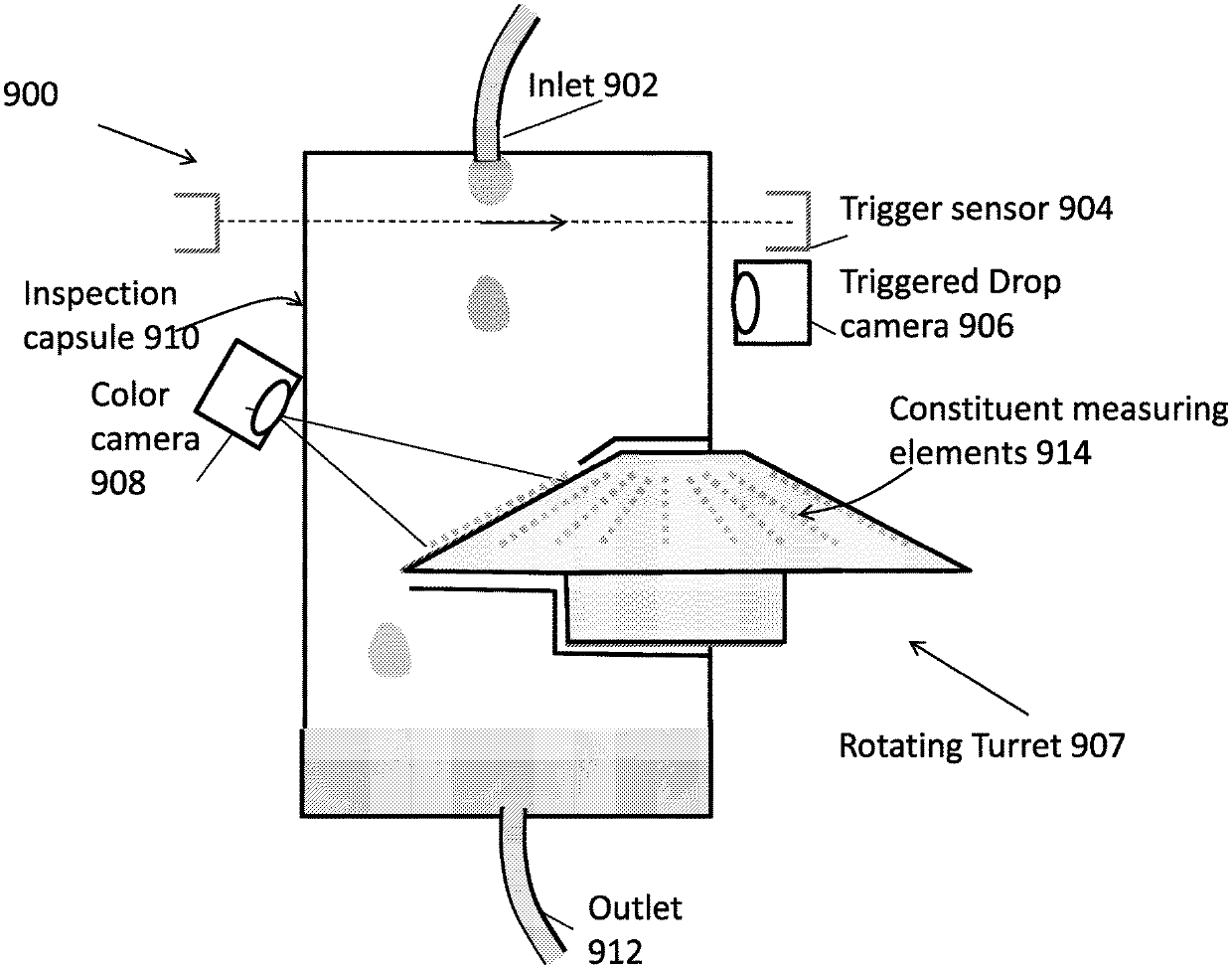 900

Inlet 902

Trigger sensor 904

Inspection capsule 910

Triggered Drop camera 906

Color camera 908

Constituent measuring elements 914

Rotating Turret 907

Outlet 912