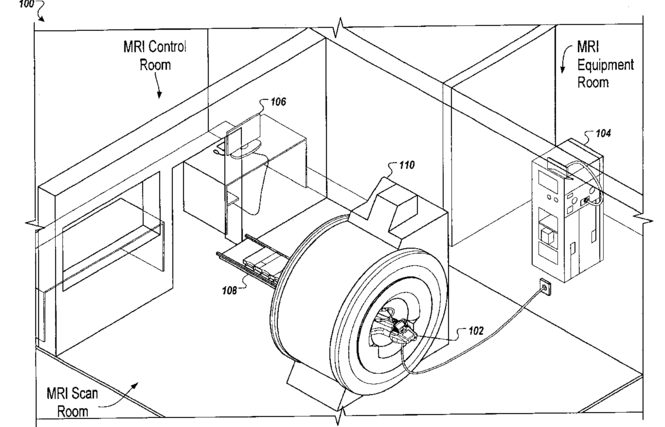 100

MRI Control Room

MRI Equipment Room

106

104

110

108

102

MRI Scan Room