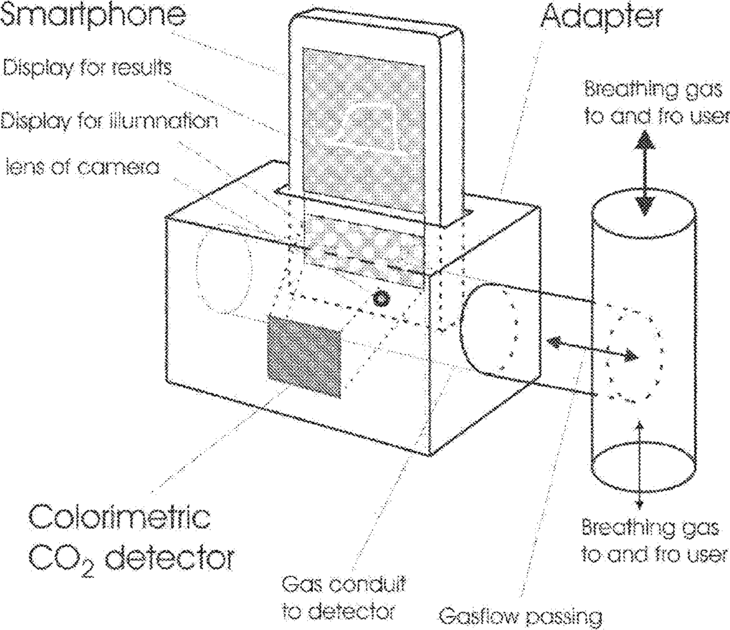 Smartphone

Display for results

Display for illumnation

lens of camera

Adapter

Breathing gas to and fro user

Colorimetric $CO_2$ detector

Gas conduit to detector

Gasflow passing

Breathing gas to and fro user