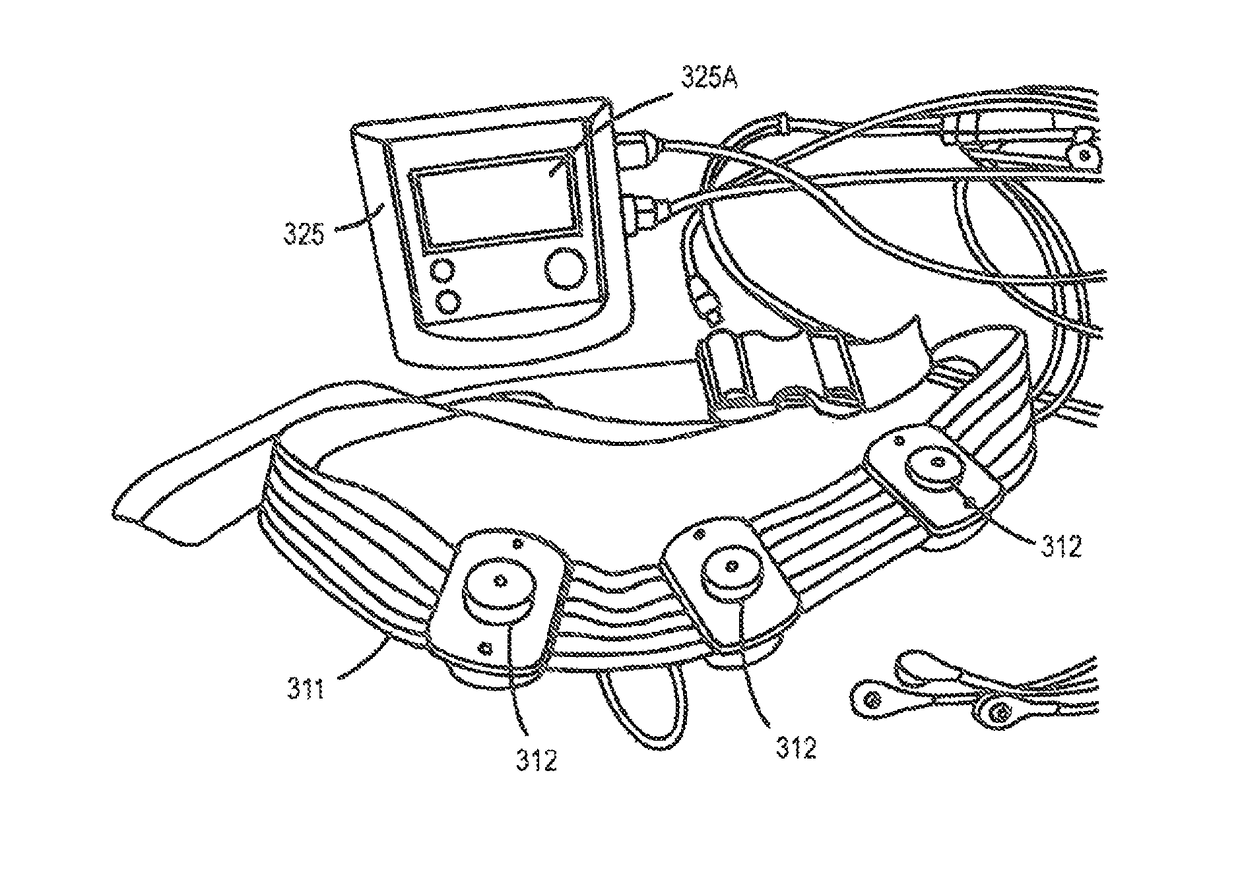 325A
325
312
311
312
312