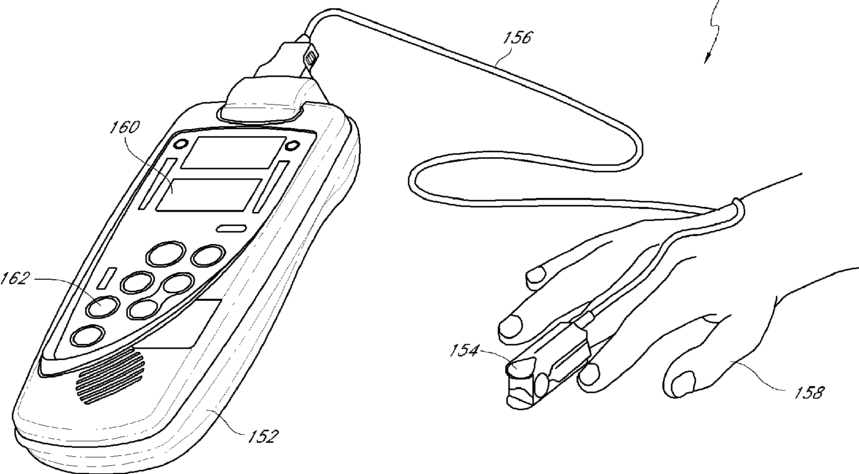 156
160
162
154
158
152