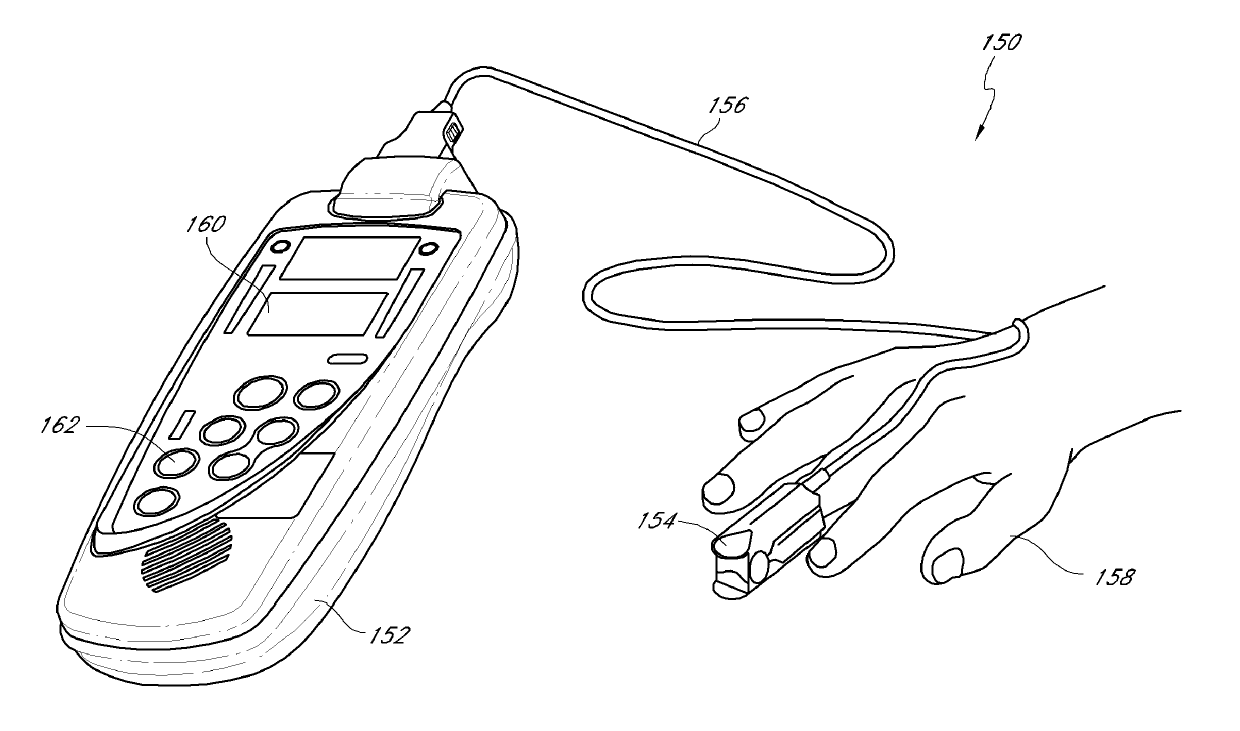 150

156

160

162

154

158

152