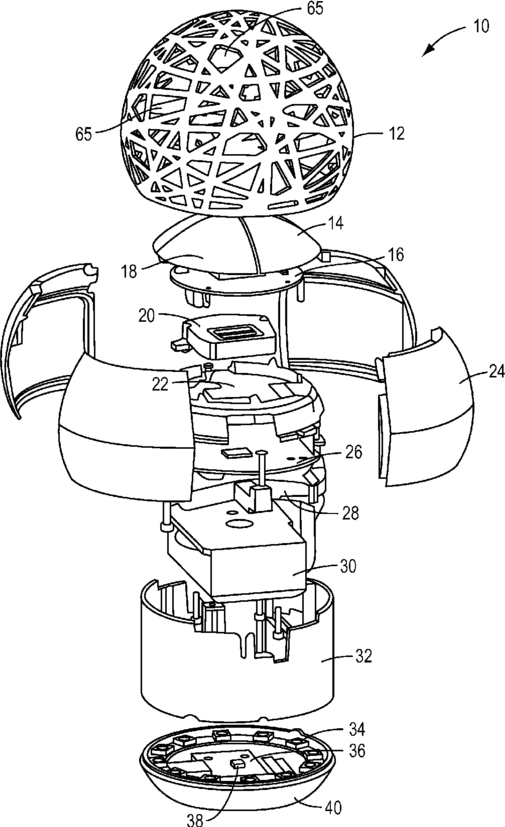 65
10
65
12
14
18
16
20
22
24
26
28
30
32
34
36
38
40