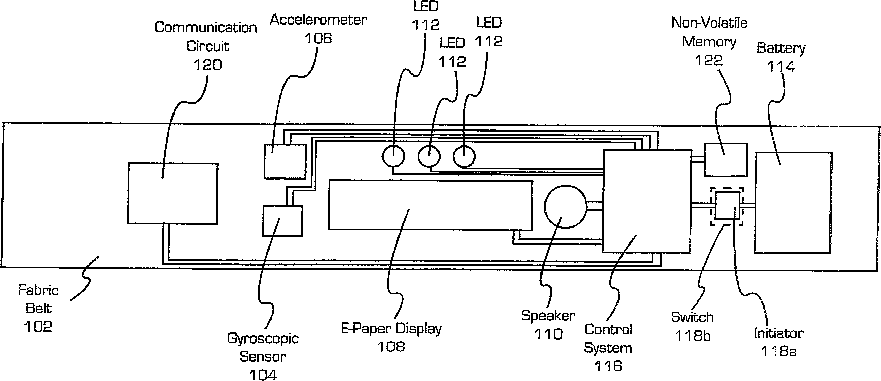 Communication Circuit 120

Accelerometer 106

LED 112

LED 112

LED 112

Non-Volatile Memory 122

Battery 114

Fabric Belt 102

Gyroscopic Sensor 104

E-Paper Display 108

Speaker 110

Control System 116

Switch 118b

Initiator 118a