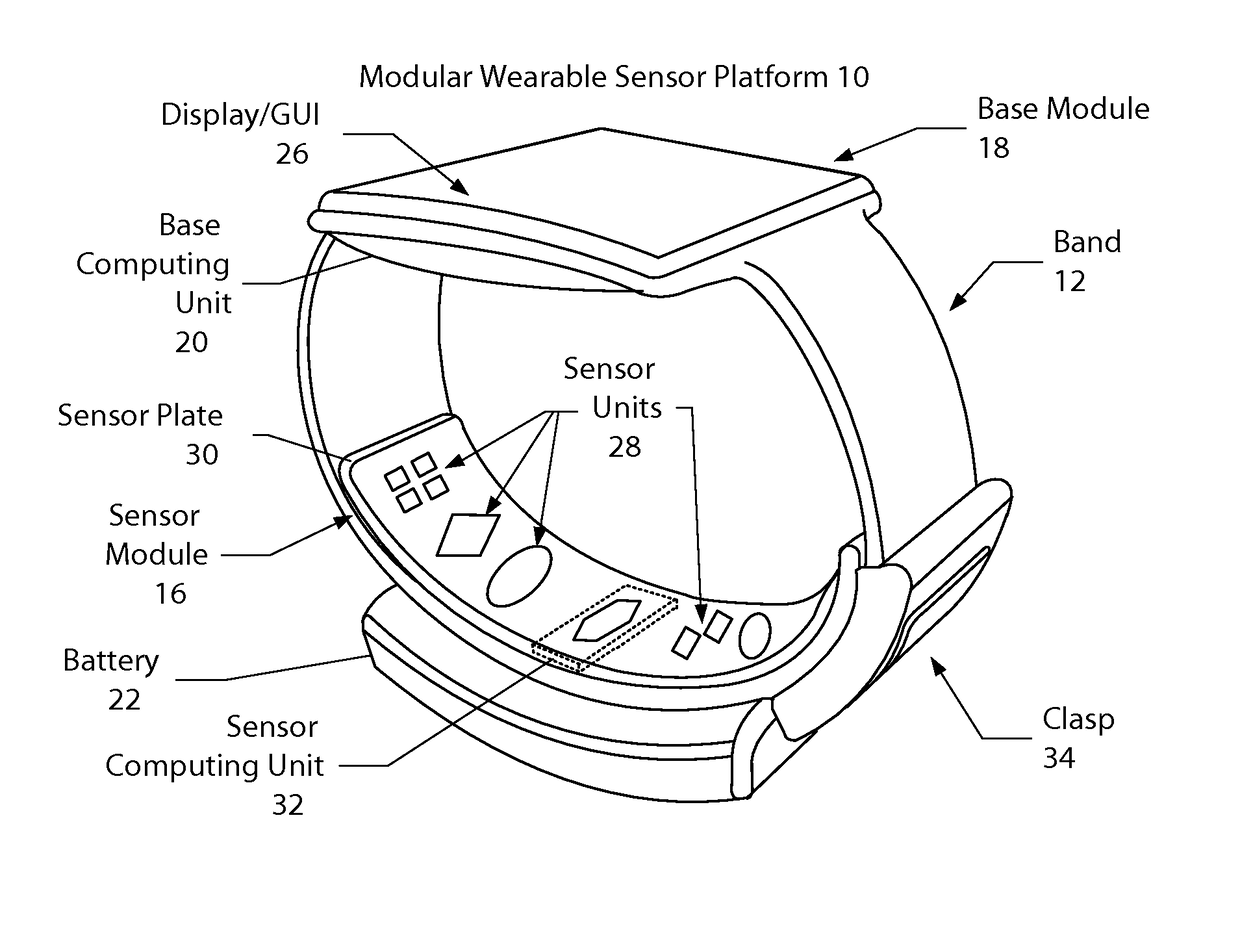 Modular Wearable Sensor Platform 10

Display/GUI
26

Base Module
18

Base Computing Unit
20

Band
12

Sensor Units
28

Sensor Plate
30

Sensor Module
16

Battery
22

Sensor Computing Unit
32

Clasp
34