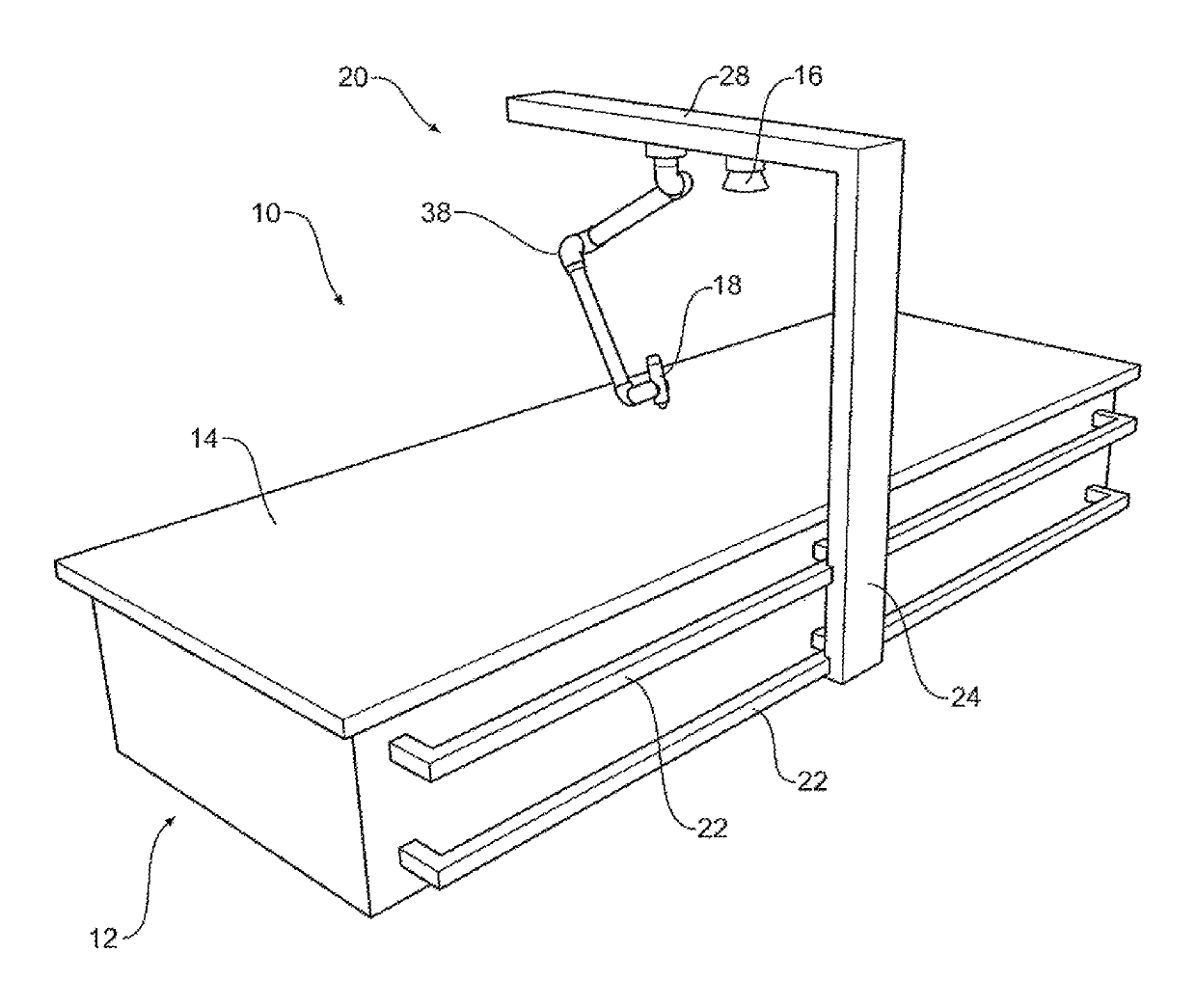 20
28
16
10
38
18
14
24
22
22
12