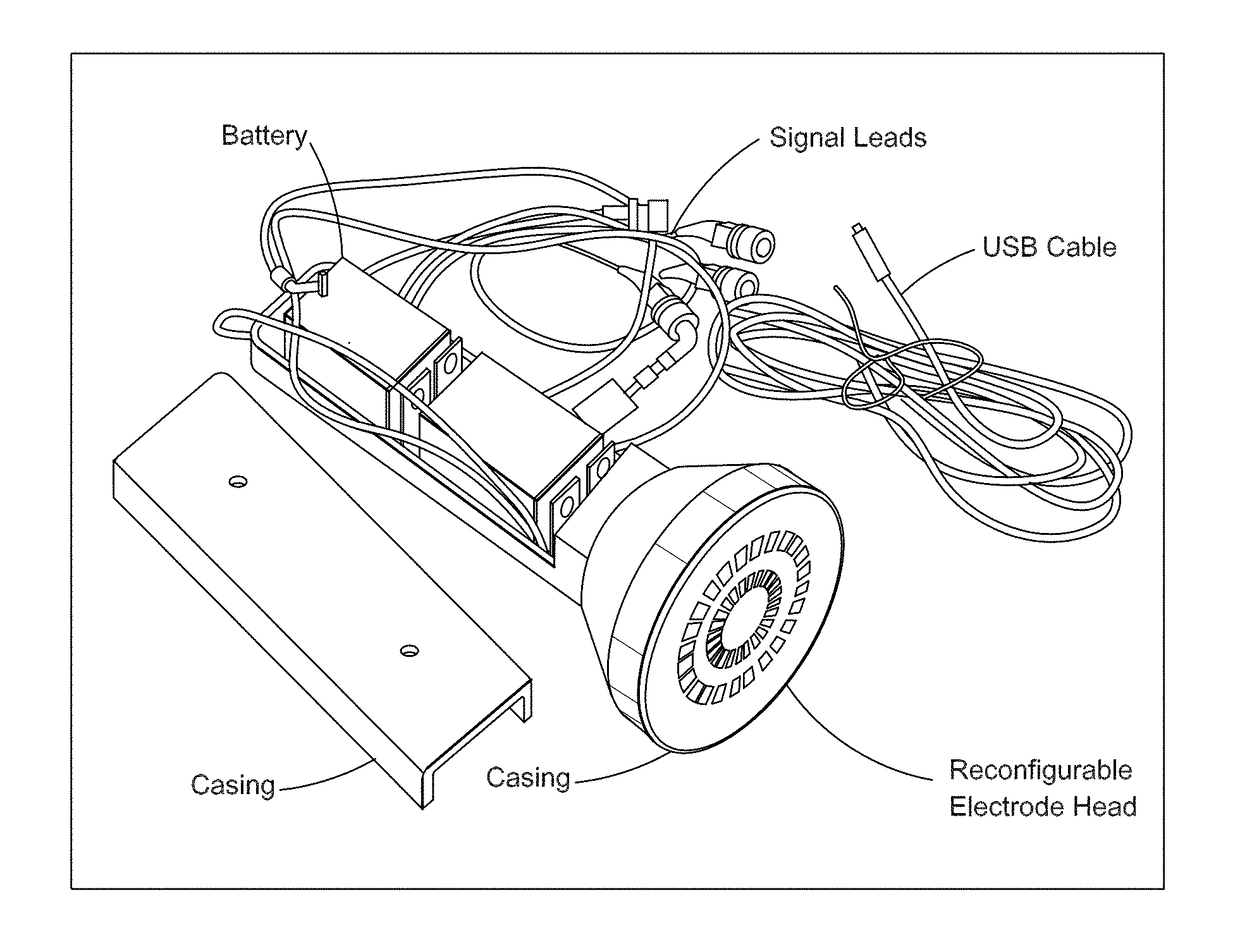 Battery
Signal Leads
USB Cable
Casing
Casing
Reconfigurable Electrode Head