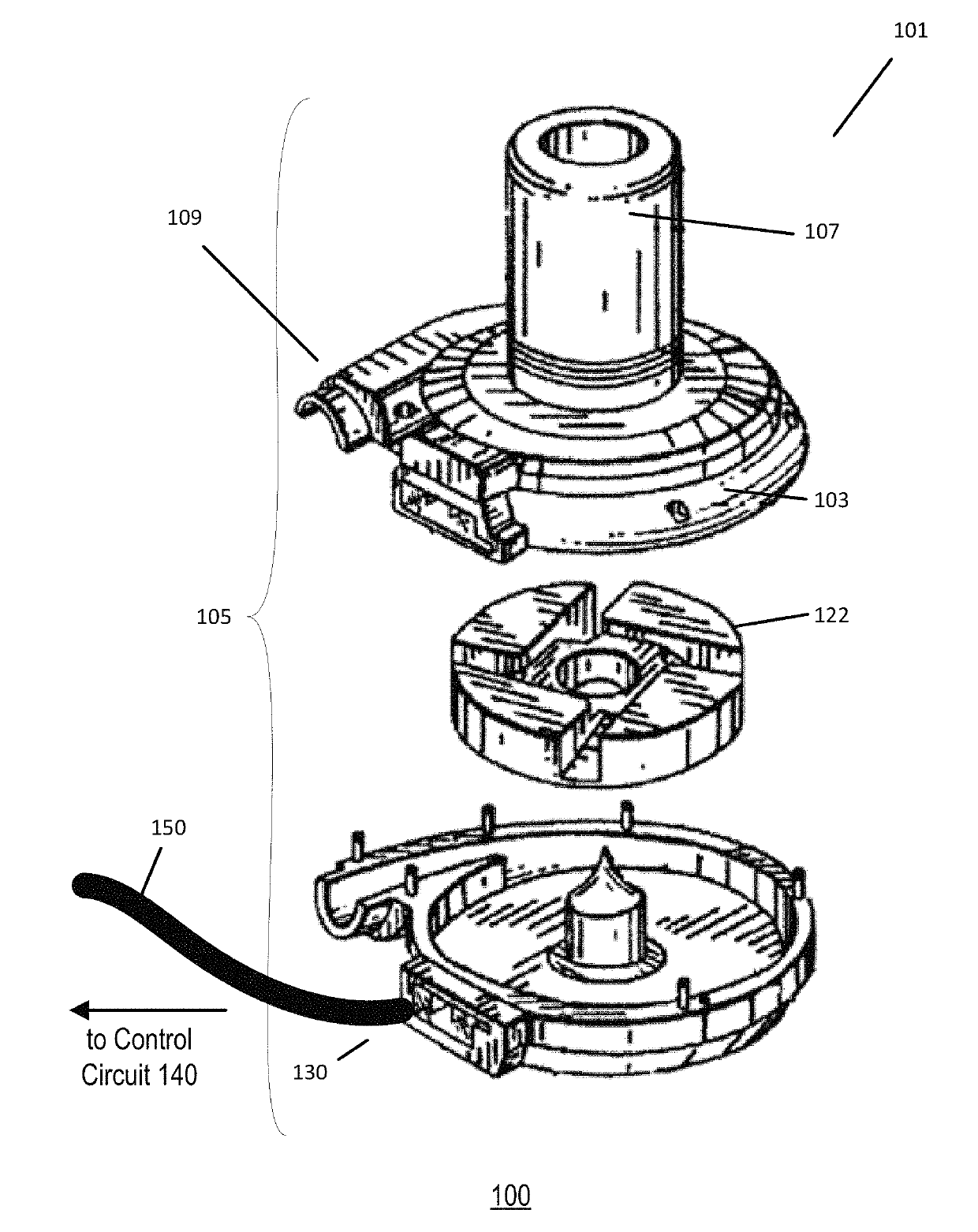 101

109

107

103

105

122

150

to Control Circuit 140

130

100