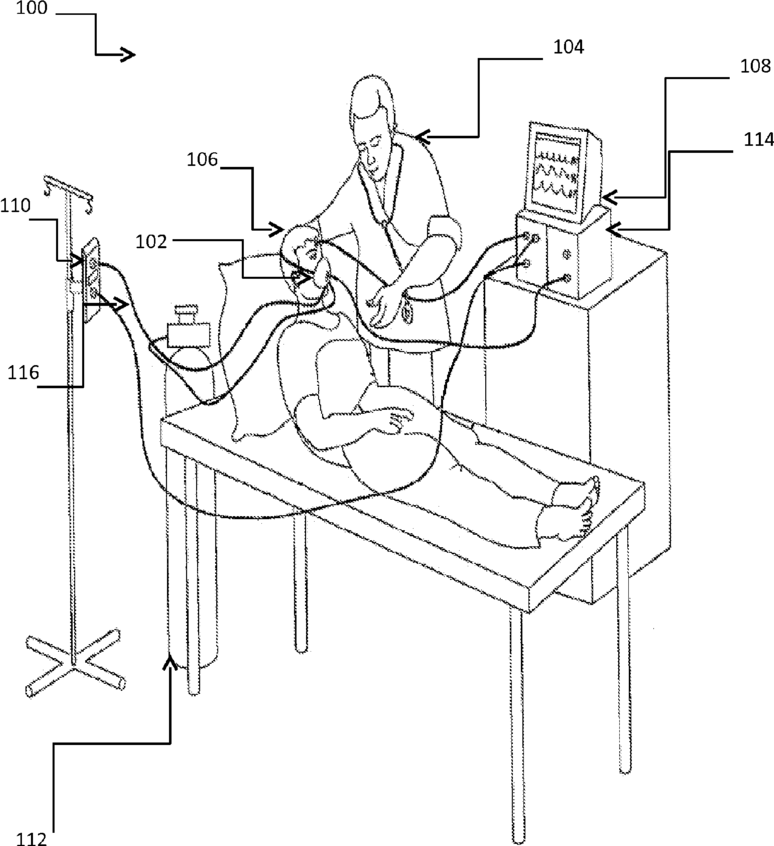 100

104

108

114

106

110

102

116

112