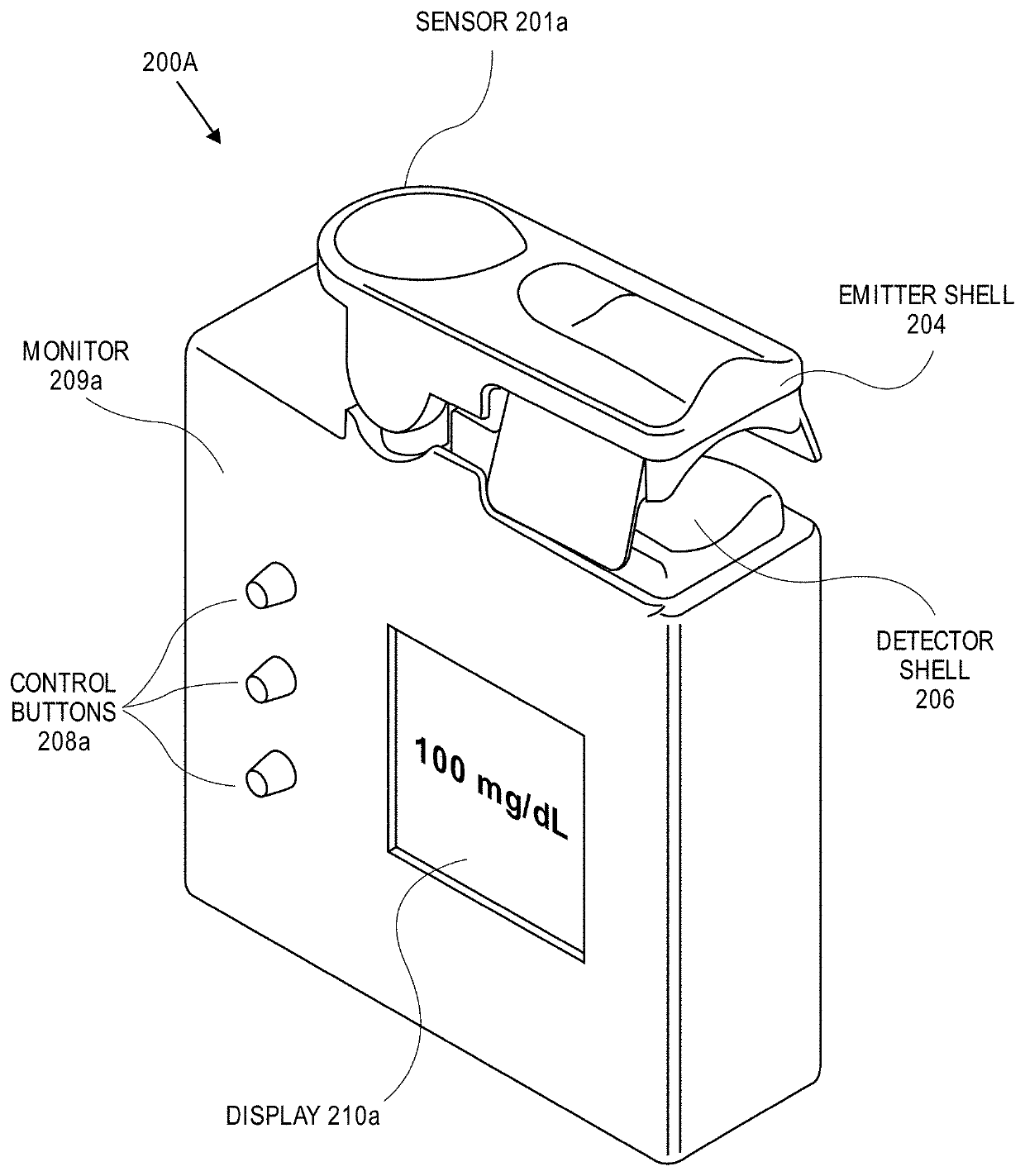 SENSOR 201a

200A

EMITTER SHELL 204

MONITOR 209a

DETECTOR SHELL 206

CONTROL BUTTONS 208a

100 mg/dL

DISPLAY 210a