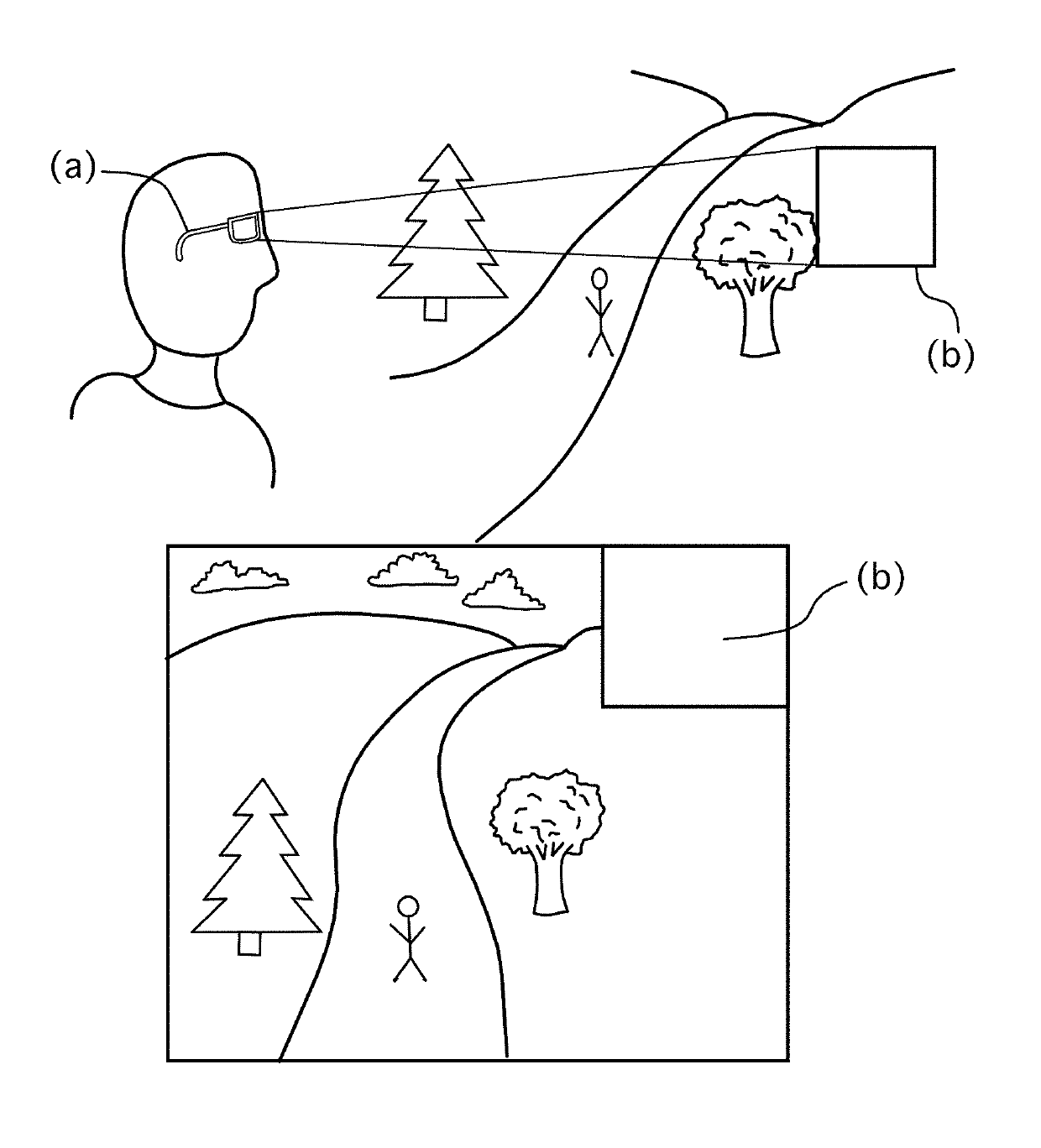 (a)

(b)

(b)