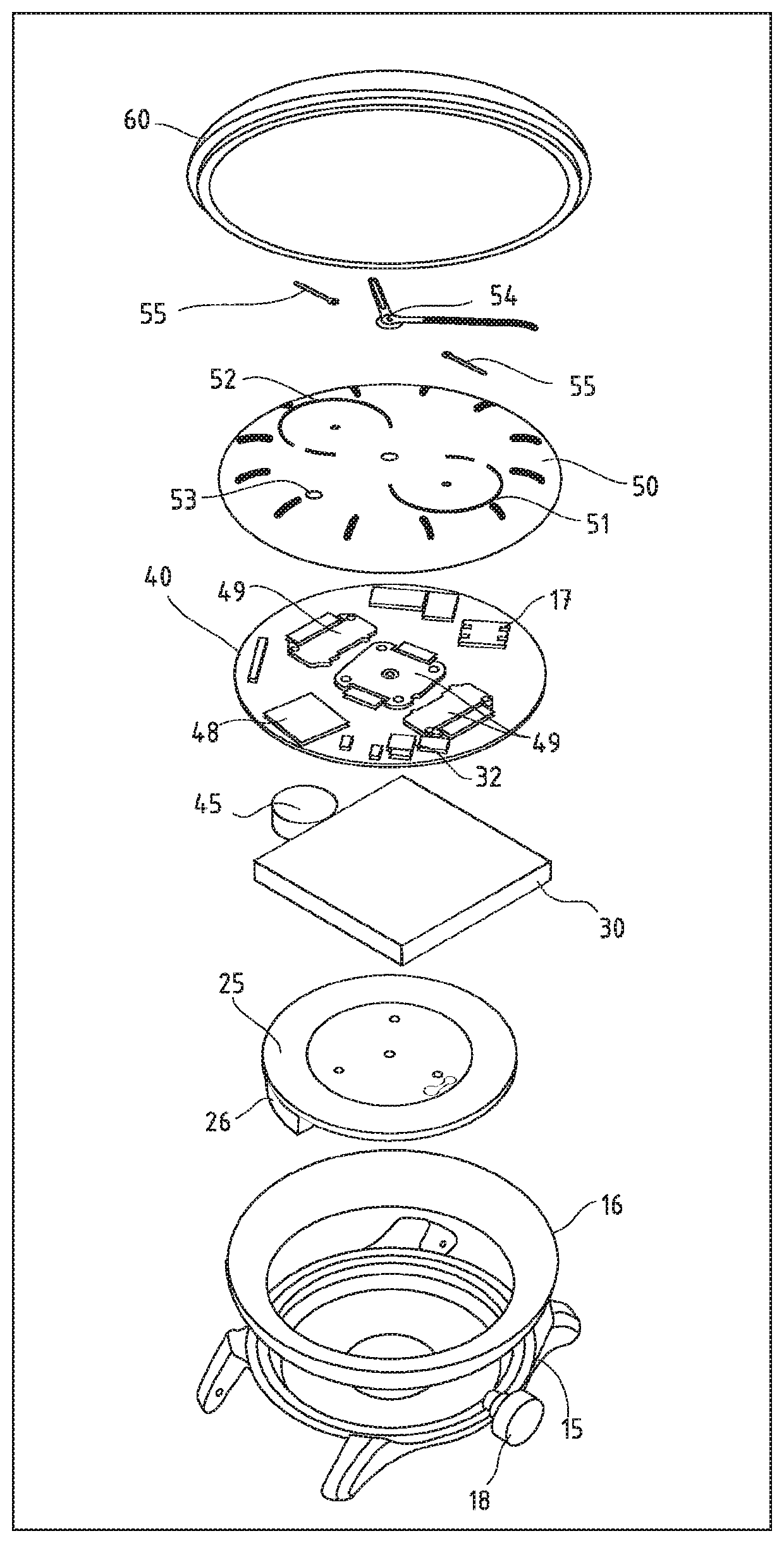 60

55

54

55

52

50

53

51

40

49

17

48

49

32

45

30

25

26

16

15

18