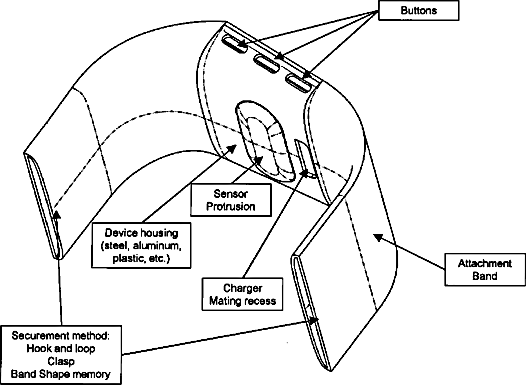 Buttons

Sensor Protrusion

Device housing (steel, aluminum, plastic, etc.)

Attachment Band

Charger Mating recess

Securement method:
Hook and loop
Clasp
Band Shape memory