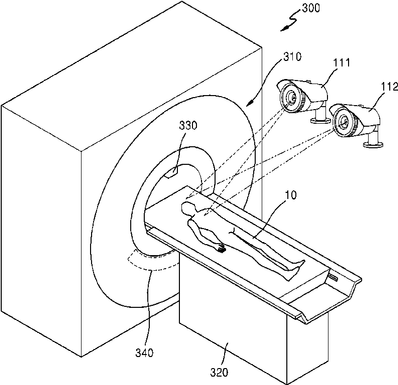 300

310

111

112

330

10

340

320