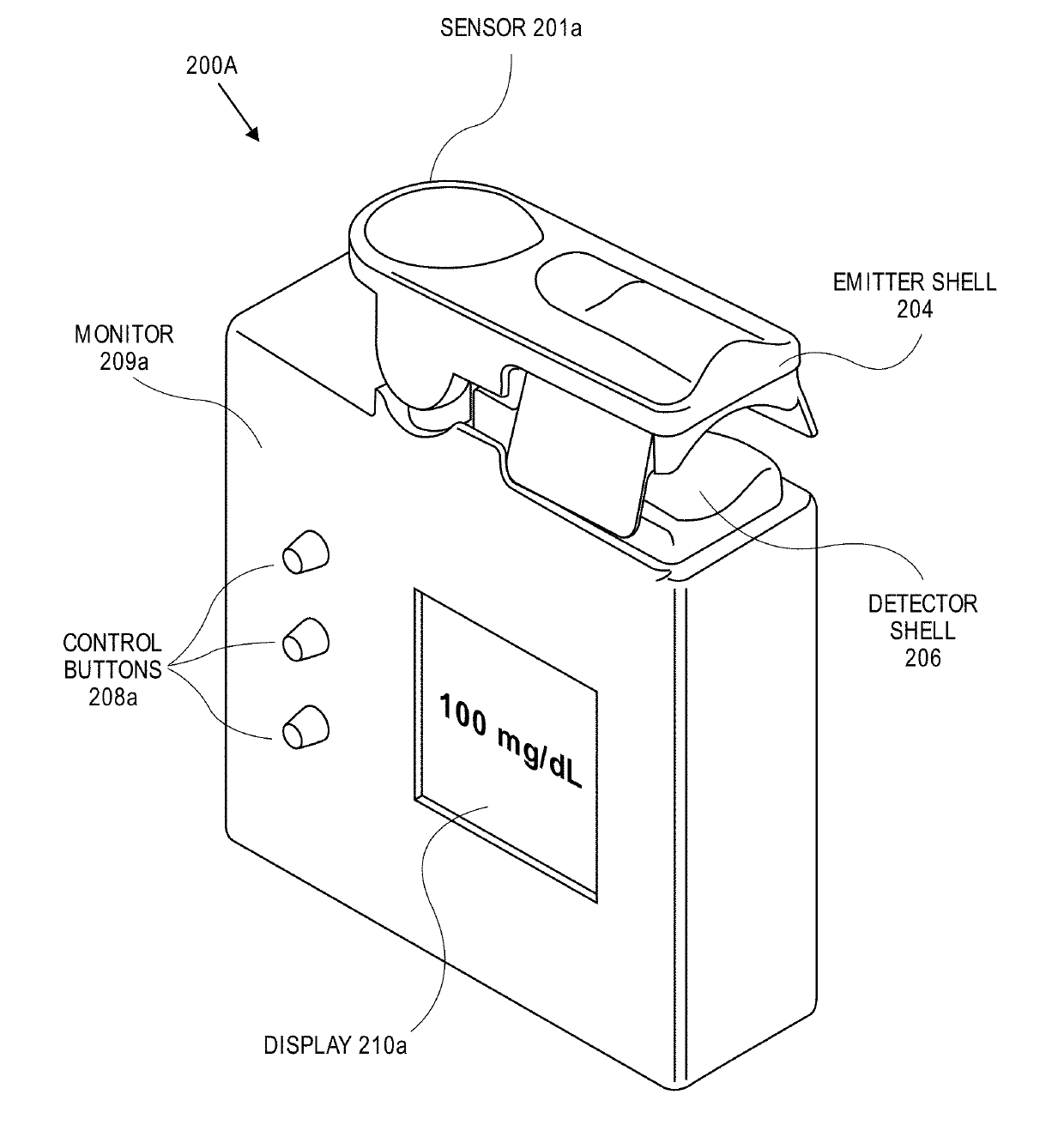 SENSOR 201a

200A

EMITTER SHELL
204

MONITOR
209a

DETECTOR
SHELL
206

CONTROL
BUTTONS
208a

100 mg/dL

DISPLAY 210a