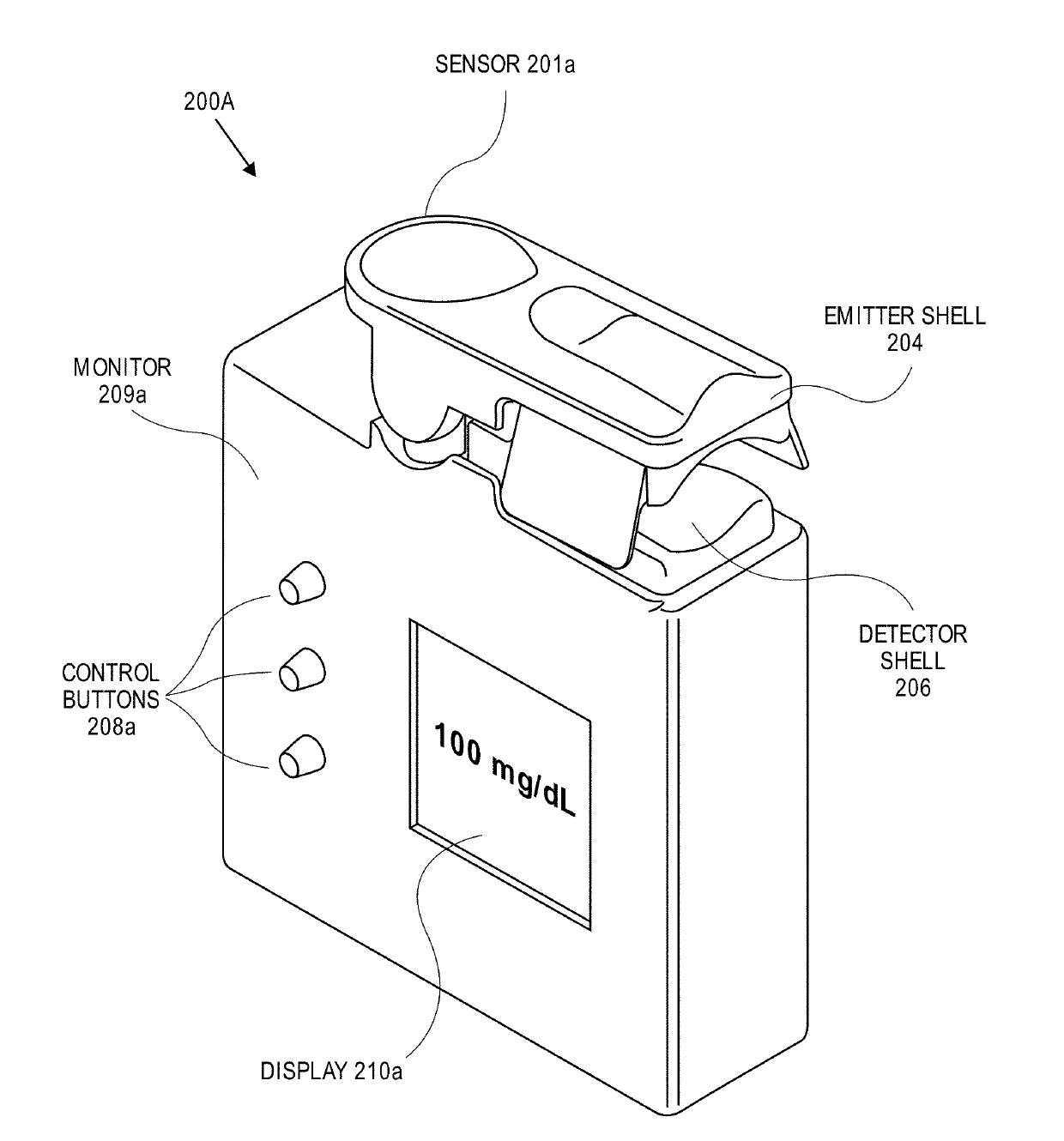 SENSOR 201a

200A

EMITTER SHELL
204

MONITOR
209a

DETECTOR
SHELL
206

CONTROL
BUTTONS
208a

100 mg/dL

DISPLAY 210a