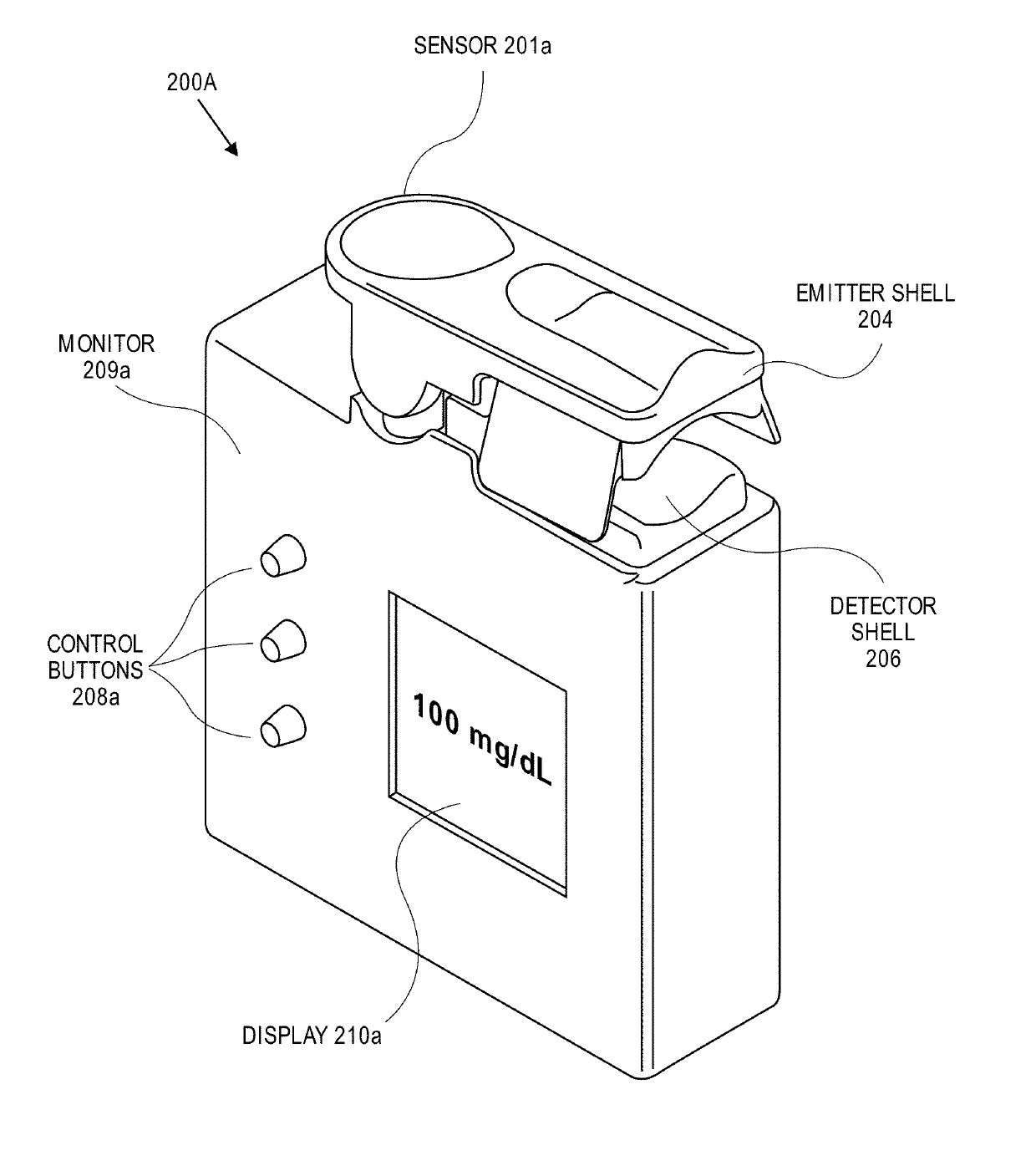 SENSOR 201a

200A

EMITTER SHELL
204

MONITOR
209a

DETECTOR
SHELL
206

CONTROL
BUTTONS
208a

100 mg/dL

DISPLAY 210a