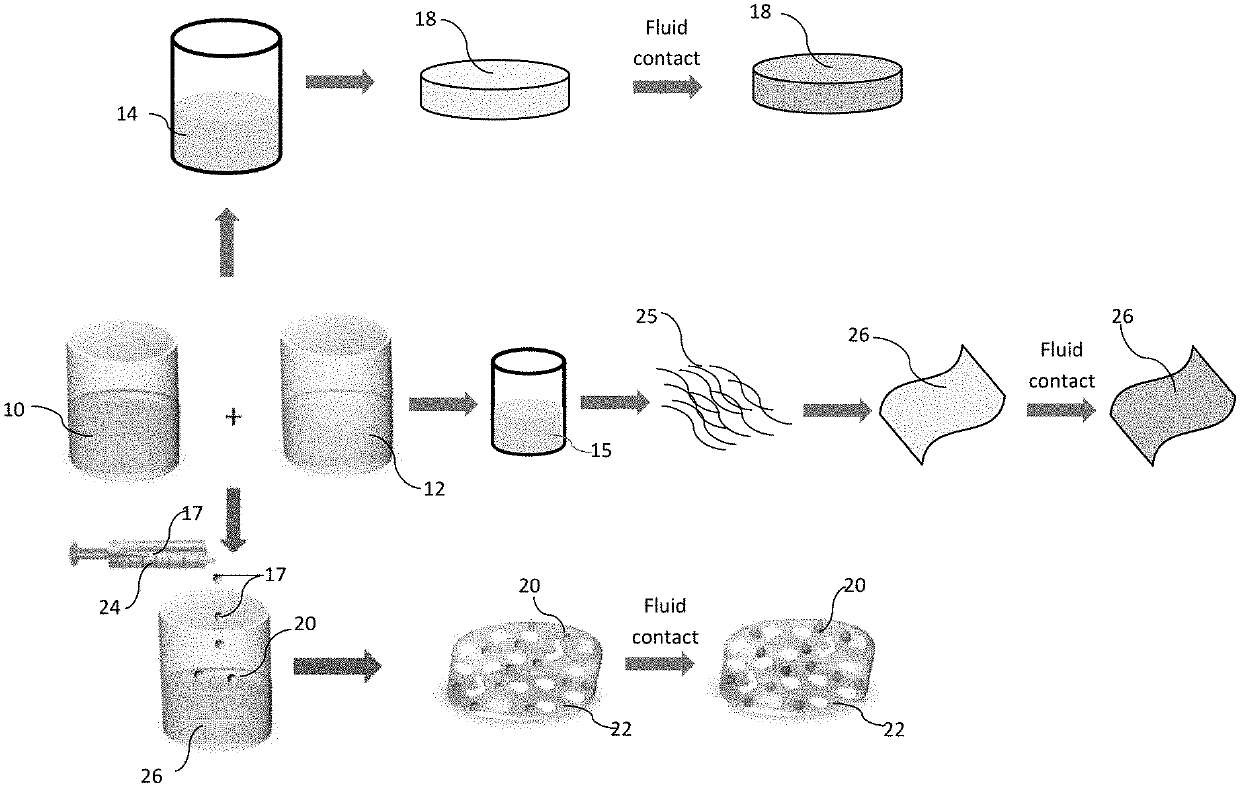 14

18

Fluid contact

18

10

+

12

15

25

26

Fluid contact

26

17

24

17

20

26

20

Fluid contact

20

22

22