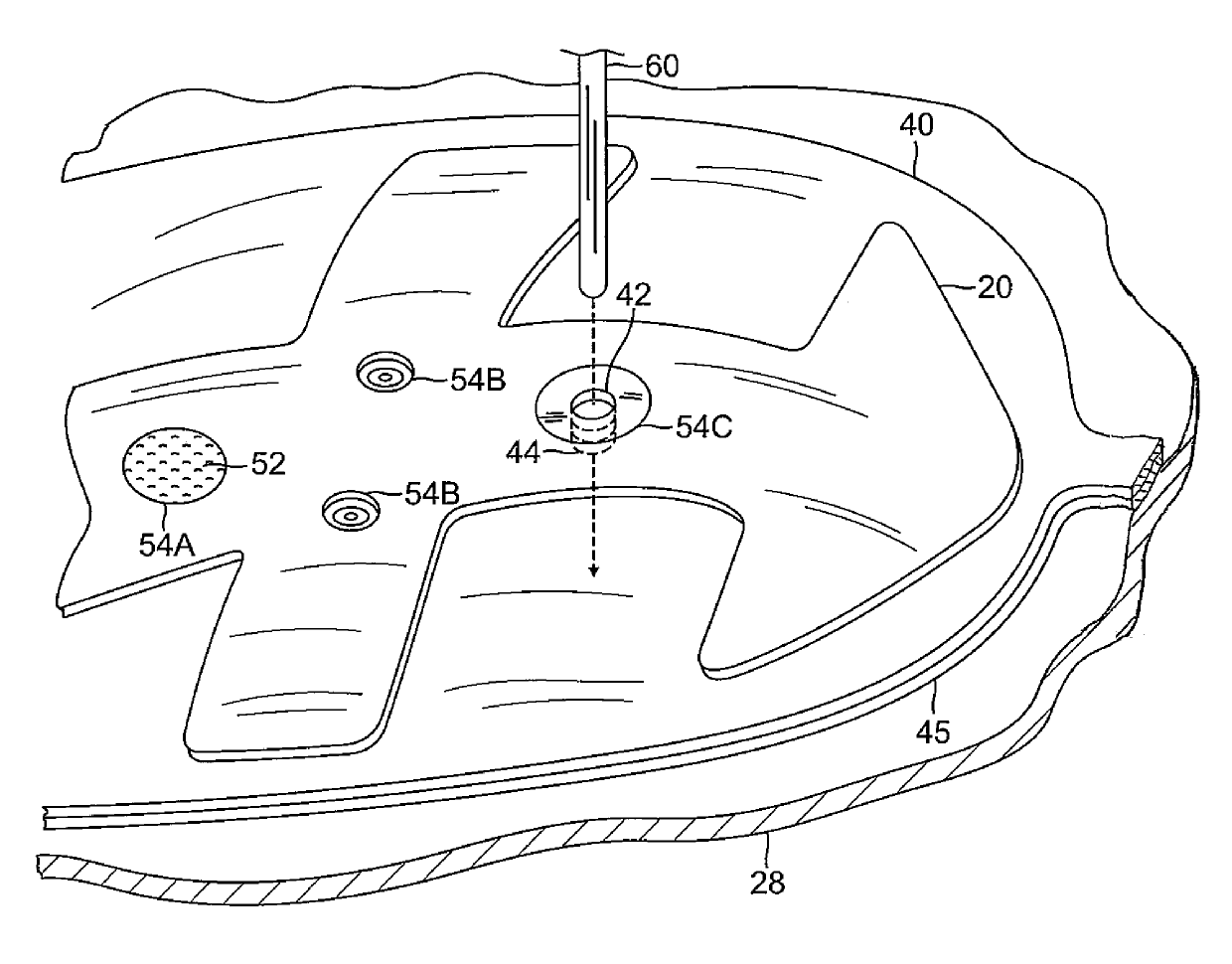 60
40
20
42
54B
54C
44
52
54B
54A
45
28