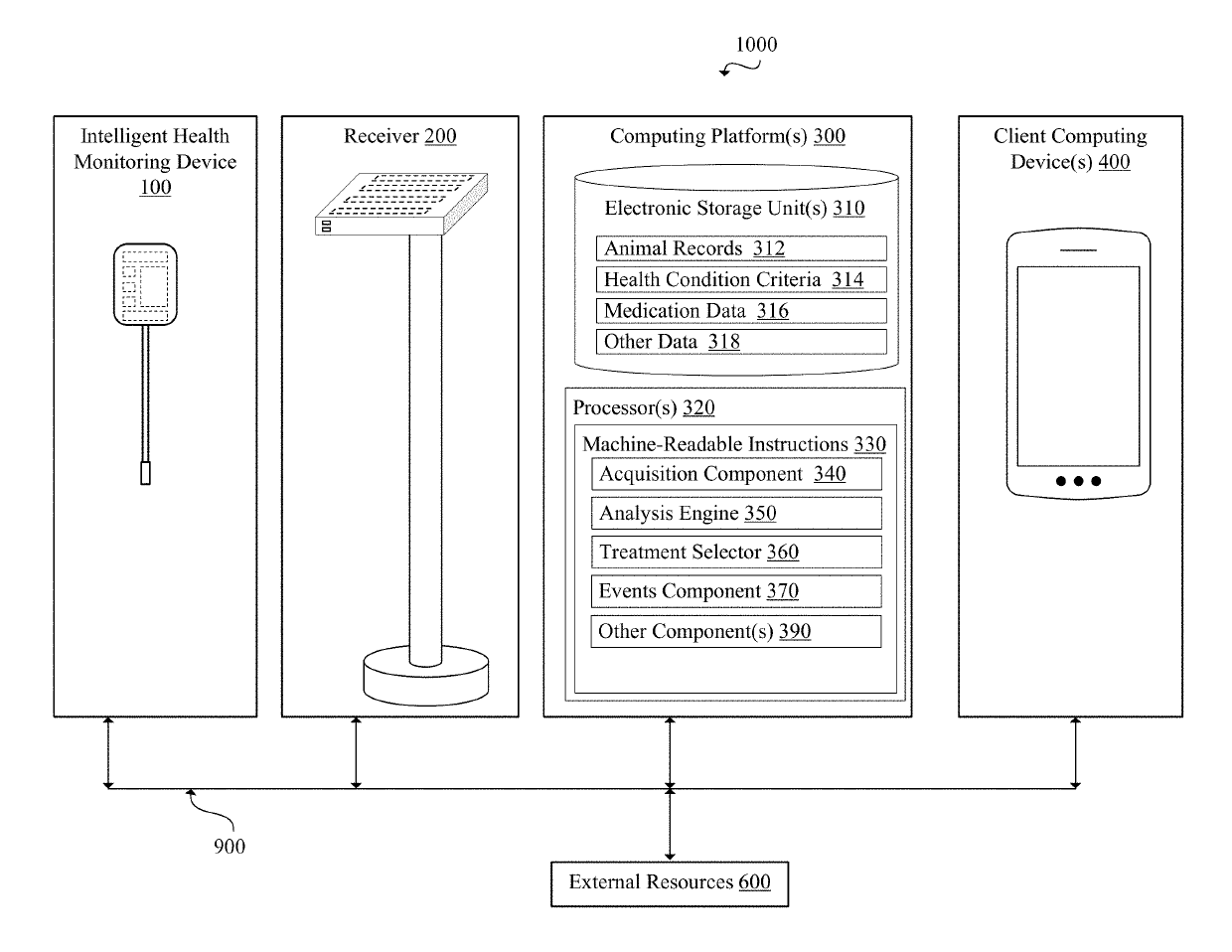 1000

Intelligent Health Monitoring Device 100

Receiver 200

Computing Platform(s) 300

Electronic Storage Unit(s) 310

Animal Records 312

Health Condition Criteria 314

Medication Data 316

Other Data 318

Processor(s) 320

Machine-Readable Instructions 330

Acquisition Component 340

Analysis Engine 350

Treatment Selector 360

Events Component 370

Other Component(s) 390

Client Computing Device(s) 400

900

External Resources 600