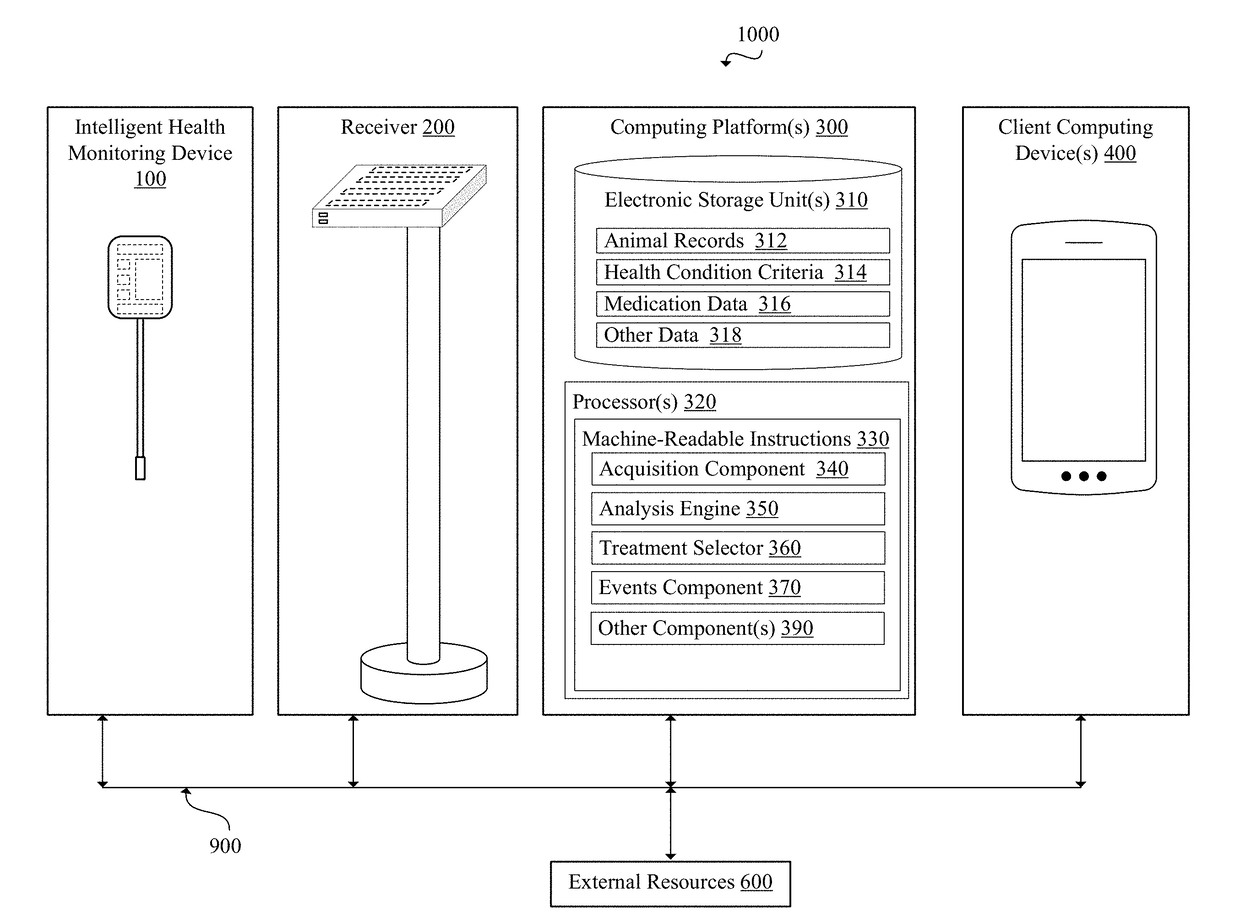 1000

Intelligent Health Monitoring Device 100

Receiver 200

Computing Platform(s) 300

Electronic Storage Unit(s) 310

Animal Records 312

Health Condition Criteria 314

Medication Data 316

Other Data 318

Processor(s) 320

Machine-Readable Instructions 330

Acquisition Component 340

Analysis Engine 350

Treatment Selector 360

Events Component 370

Other Component(s) 390

Client Computing Device(s) 400

900

External Resources 600