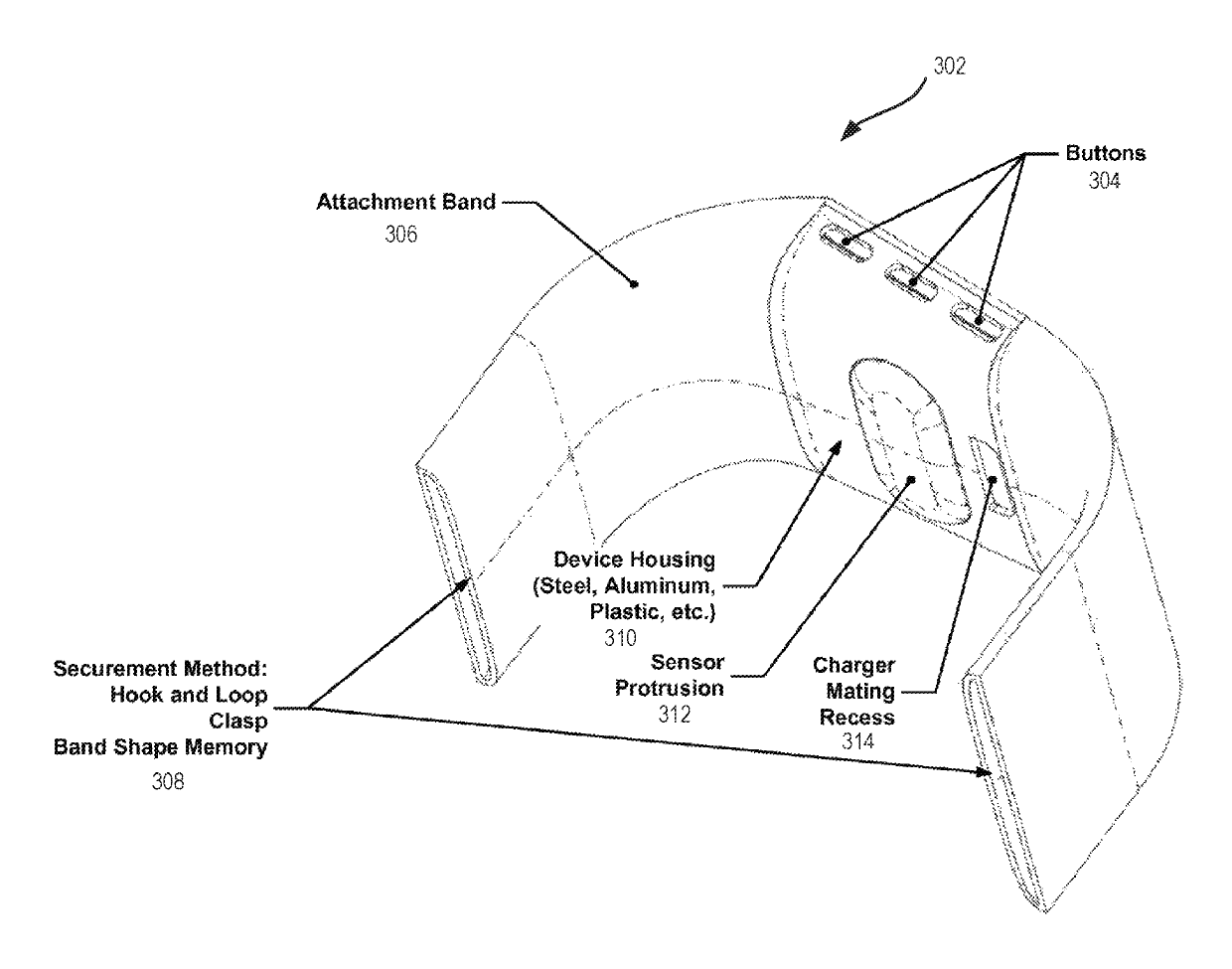 302

Buttons
304

Attachment Band
306

Device Housing
(Steel, Aluminum,
Plastic, etc.)
310

Sensor
Protrusion
312

Charger
Mating
Recess
314

Securement Method:
Hook and Loop
Clasp
Band Shape Memory
308