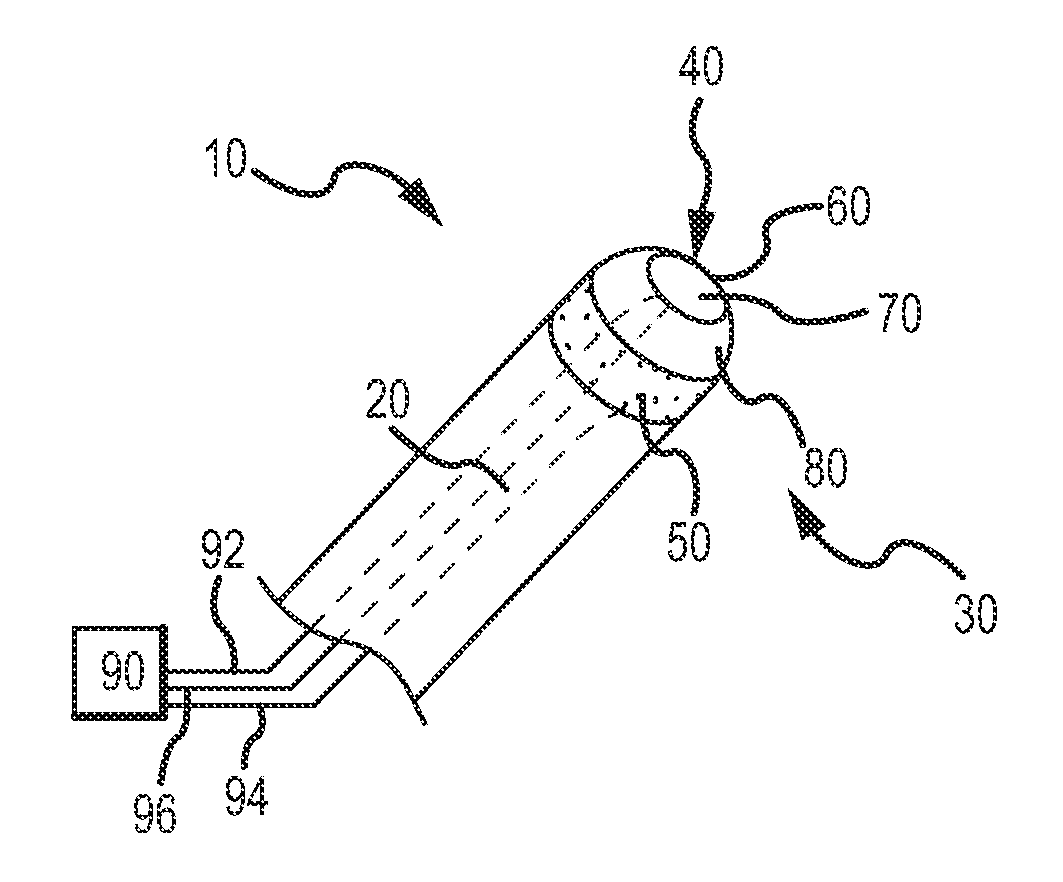 40
10
60
70
20
80
50
92
30
90
96
94