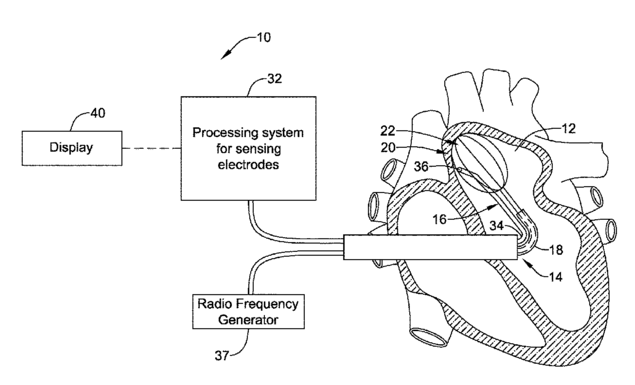 10

32

40

Display

Processing system for sensing electrodes

22

20

36

12

16

34

18

14

Radio Frequency Generator

37