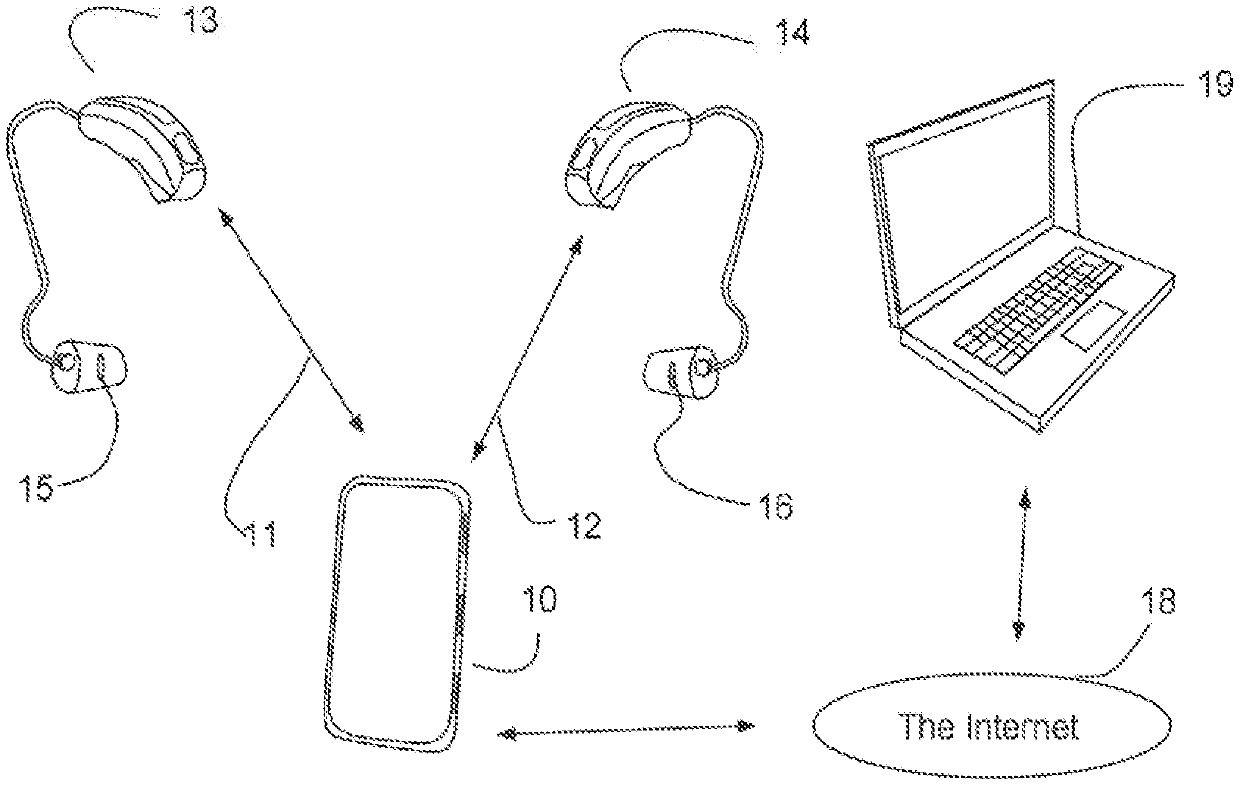 13

14

19

15

11

12

16

10

18

The Internet